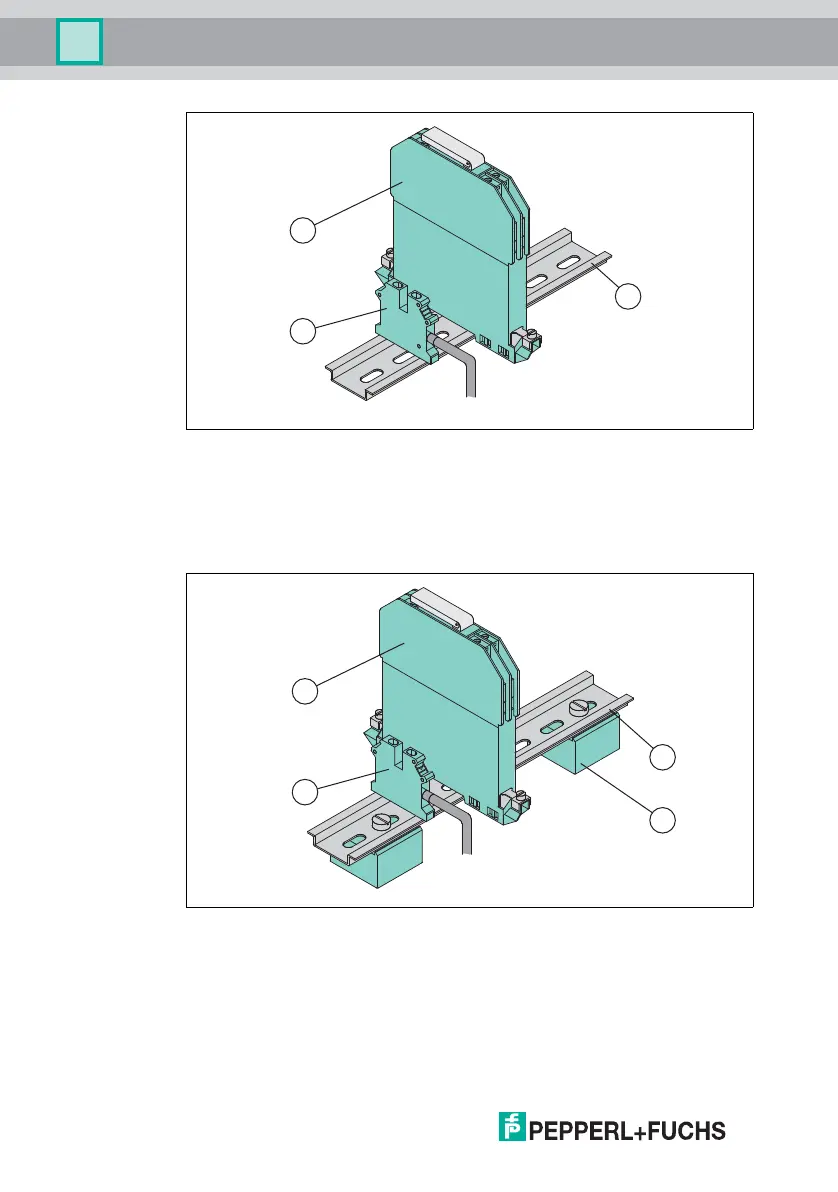 PEPPERL+FUCHS