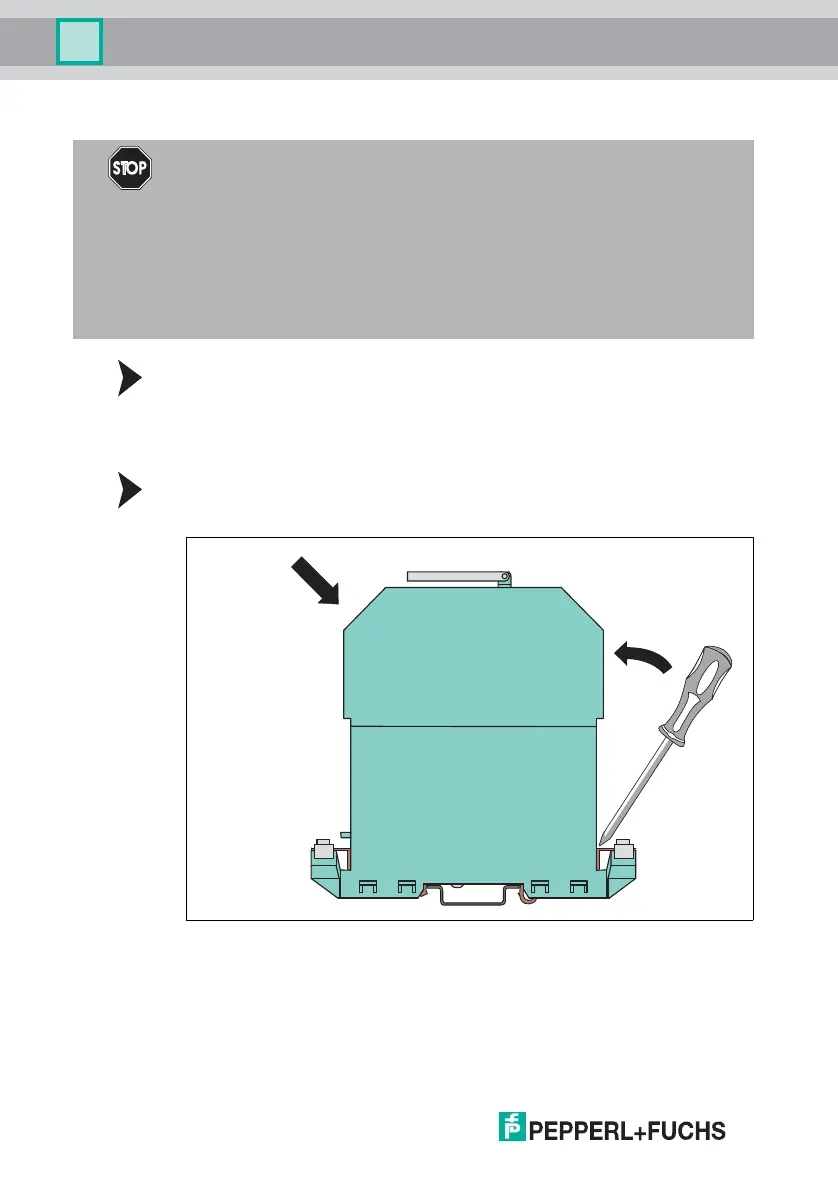 STOP

PEPPERL+FUCHS