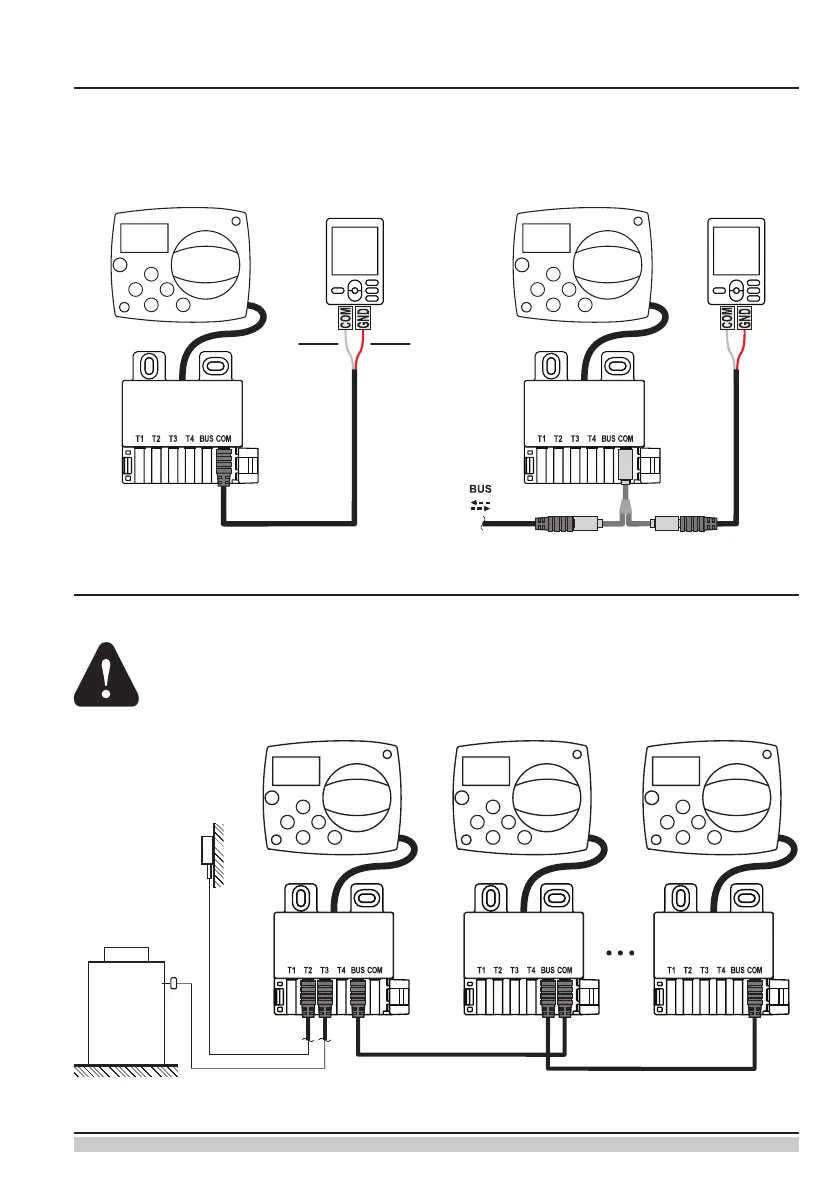 COM GND

T1 T2 T3 T4 BUS COM

COM GND

T1 T2 T3 T4 BUS COM

BUS

T1 T2 T3 T4 BUS COM

T1 T2 T3 T4 BUS COM

T1 T2 T3 T4 BUS COM