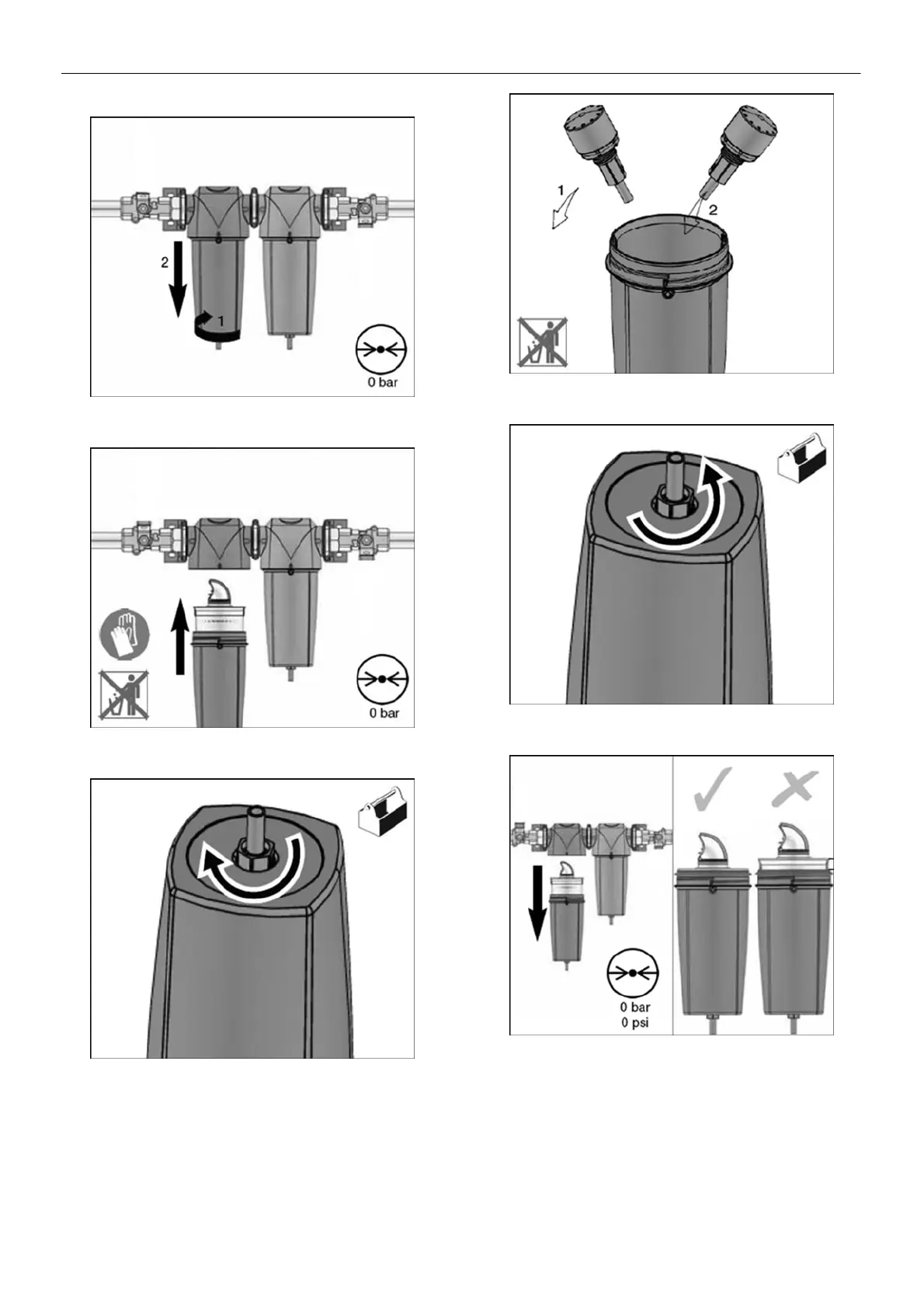 2
1
0 bar

0 bar

1
2

0 bar
0 psi