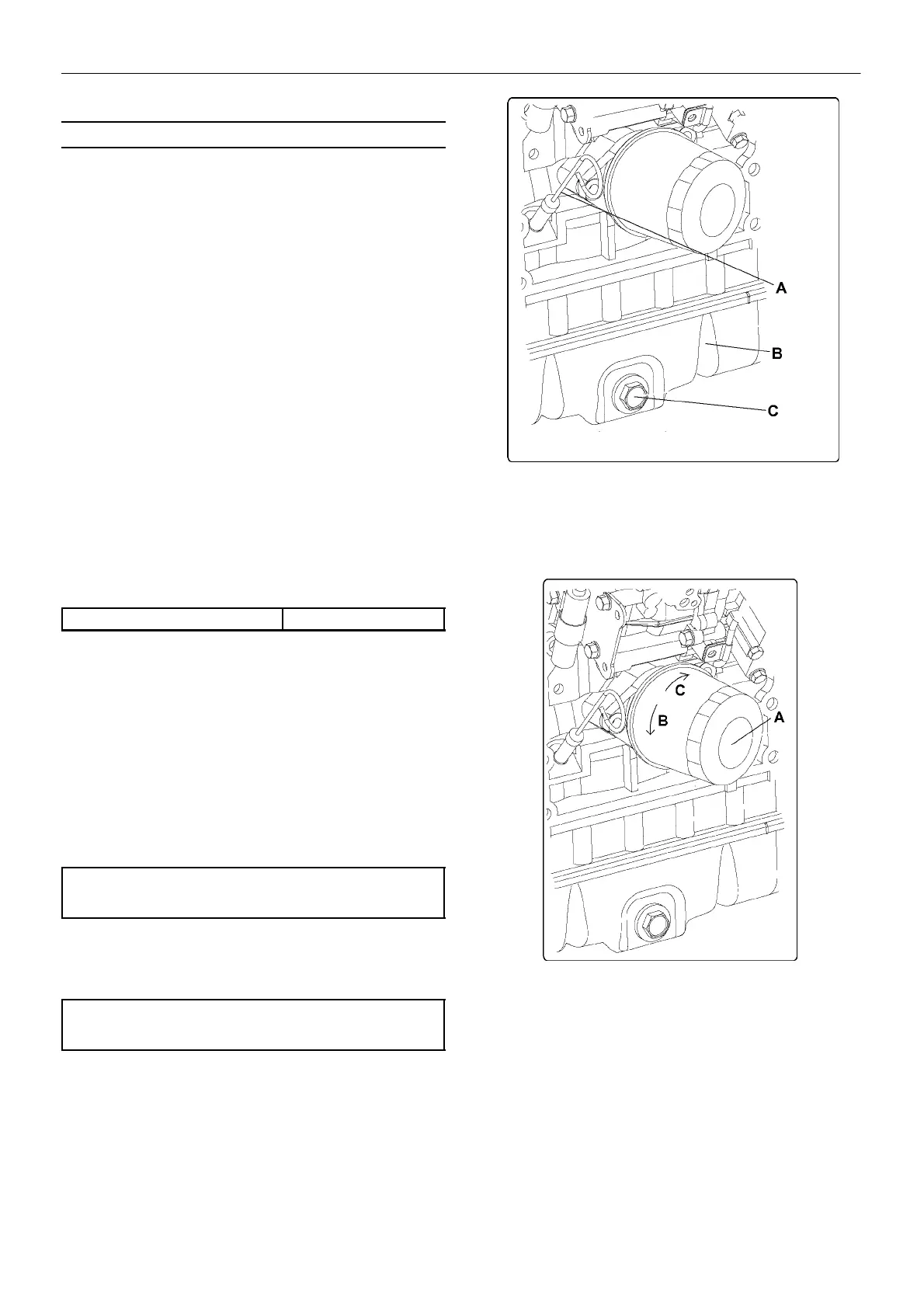 A
B
C

C
B
A