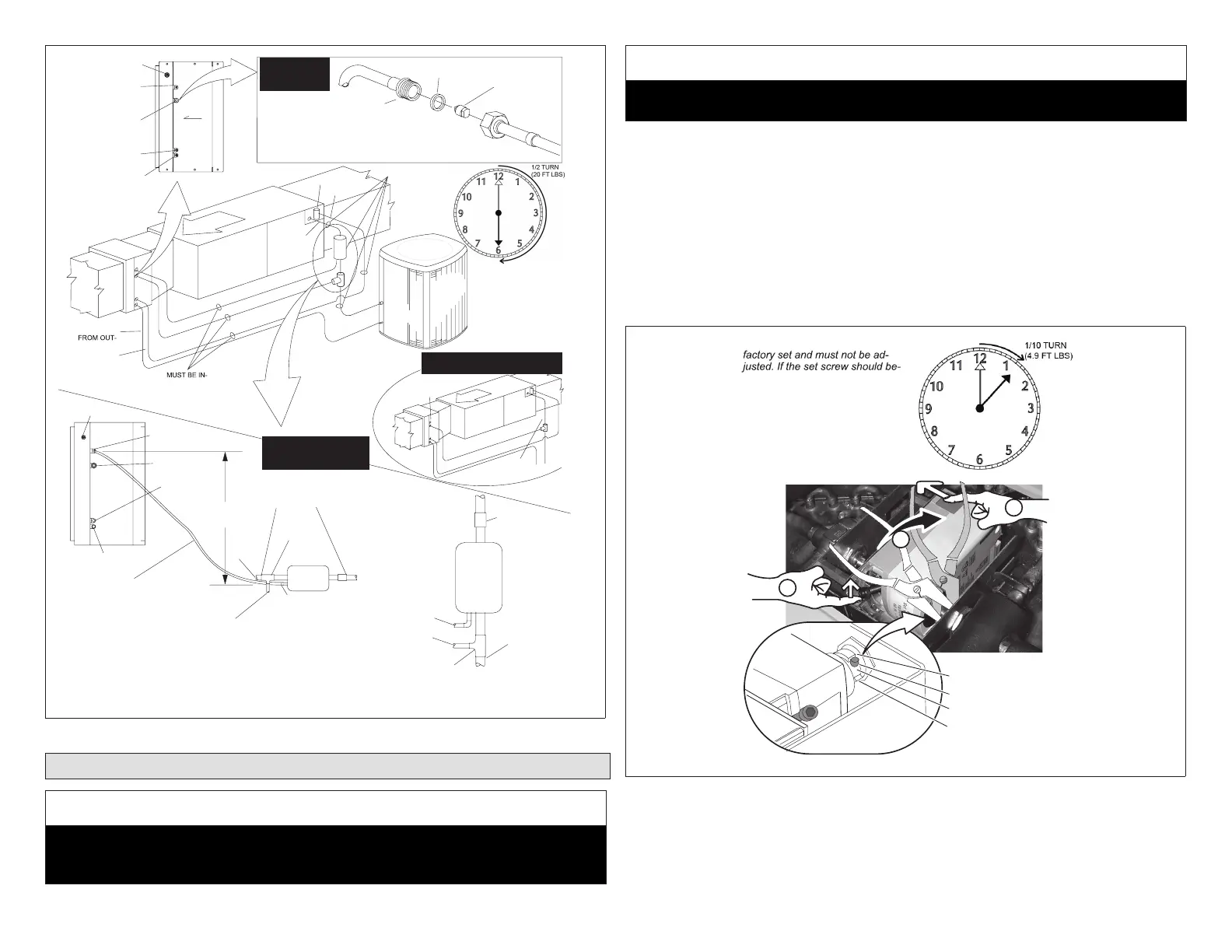 1/2 TURN
(20 FT LBS)

11 12 1
10 2
9 3
8 4
7 6 5

FROM OUT-

MUST BE IN-

factory set and must not be adjusted. If the set screw should be-

1/10 TURN
(4.9 FT LBS)

11 12 1
10 2
9 3
8 4
7 6 5