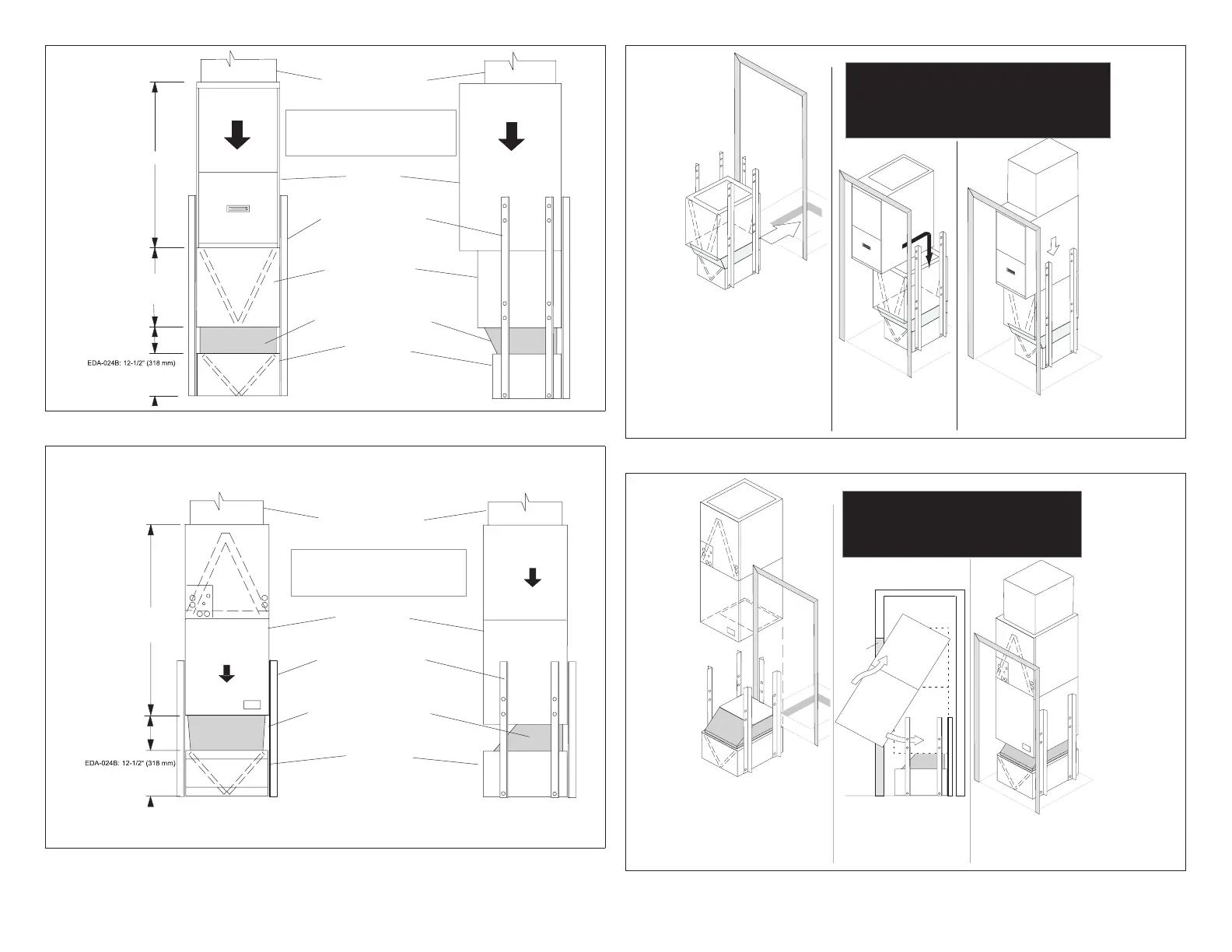 EDA-024B: 12-1/2" (318 mm)

EDA-024B: 12-1/2" (318 mm)