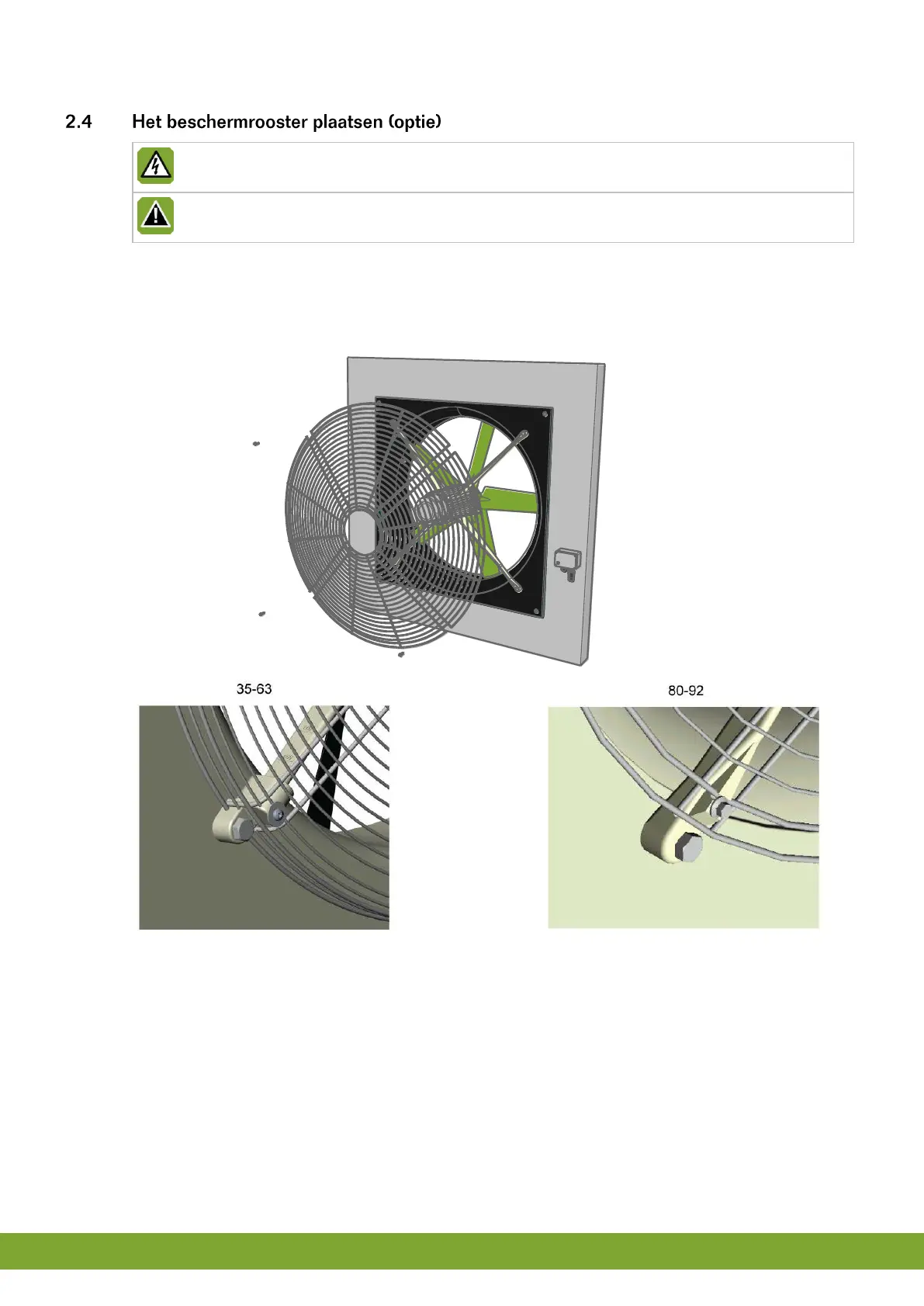 2.4 Het beschermrooster plaatsen (optie)

35-63

80-92