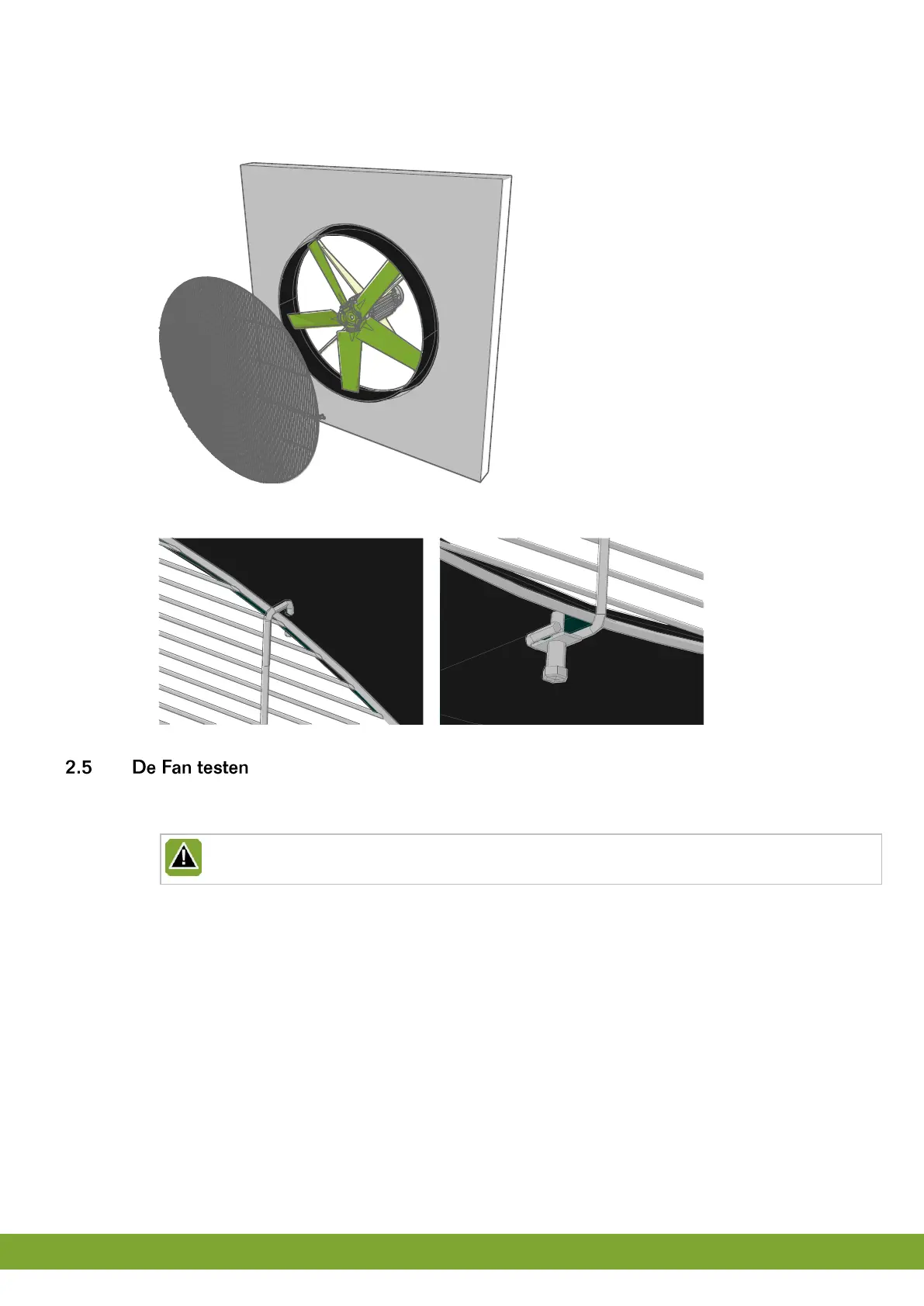 2.5 De Fan testen