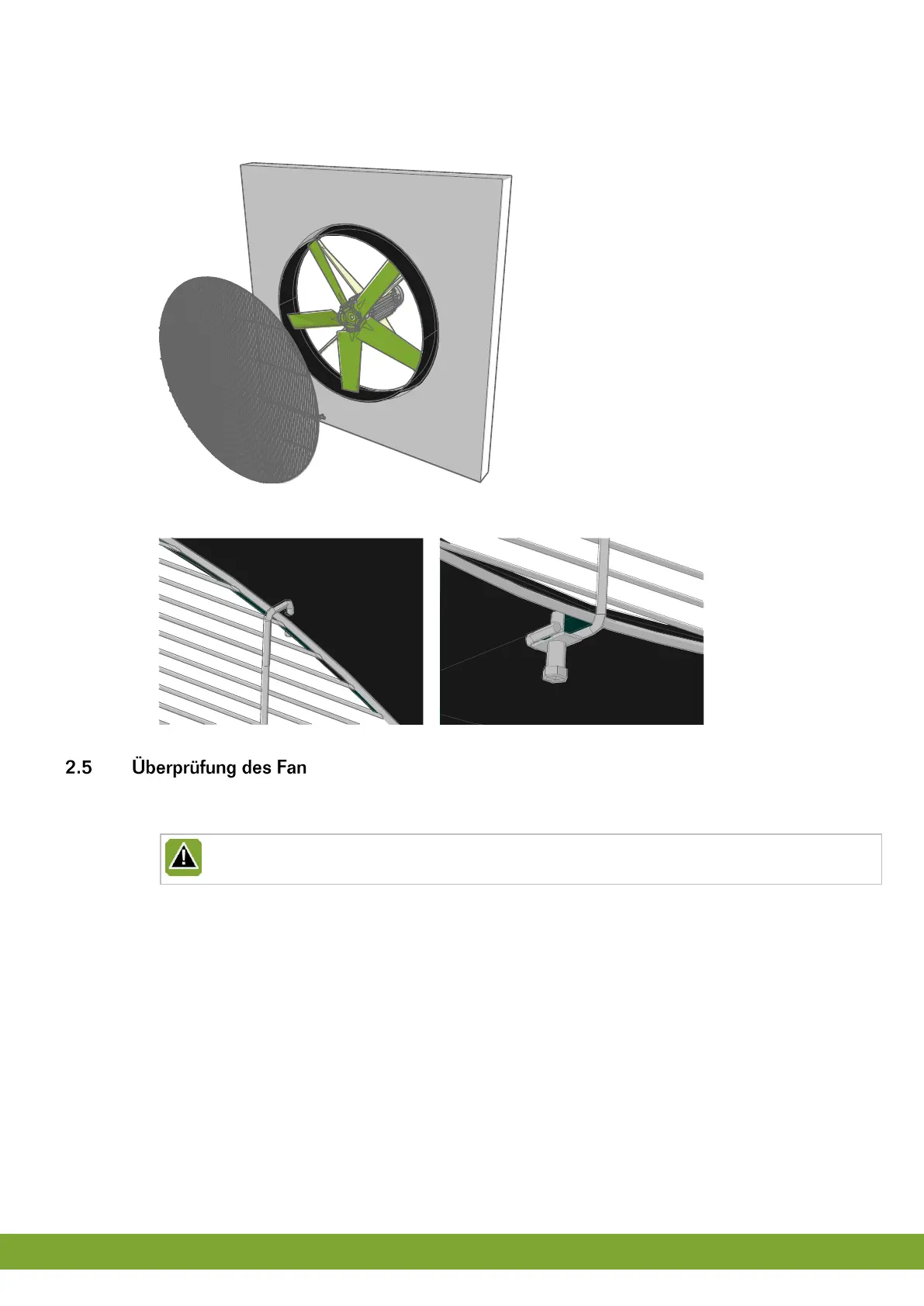 2.5 Überprüfung des Fan