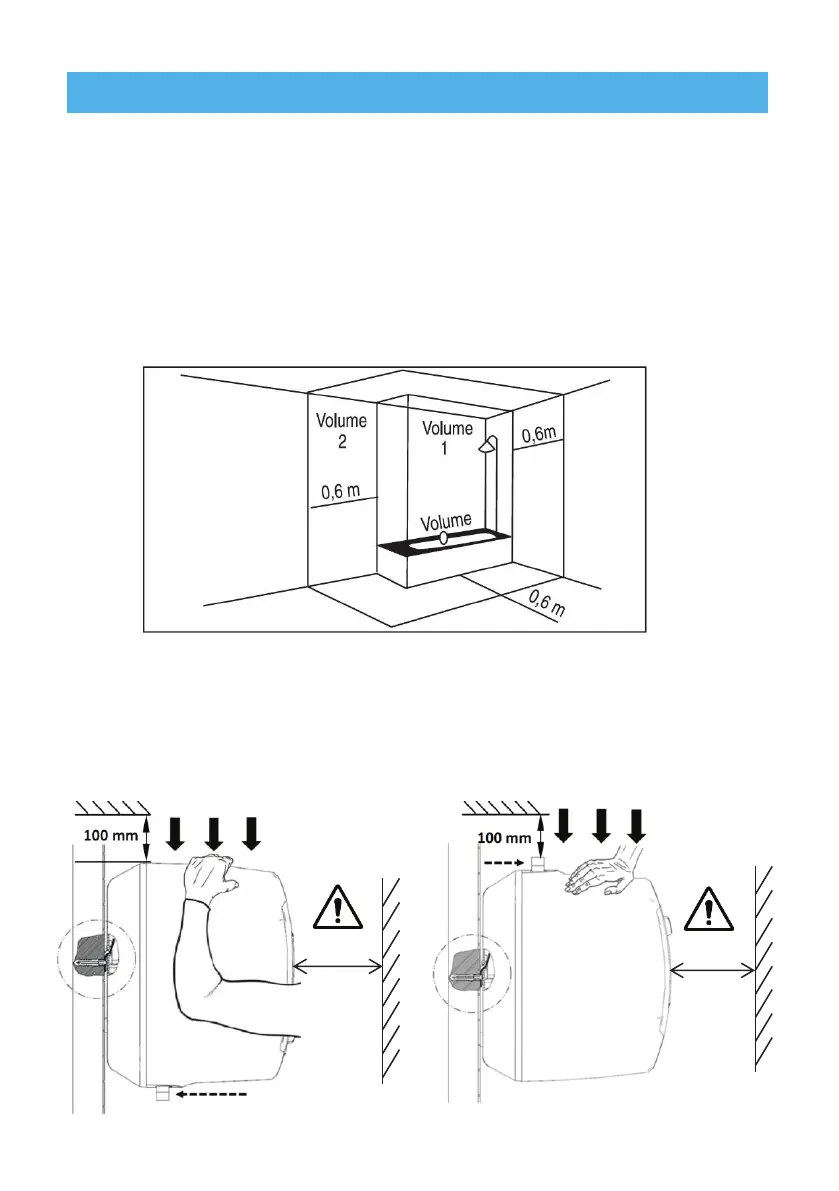 Volume 2

Volume 1

0,6m

0,6 m

Volume

0,6 m

100 mm

100 mm