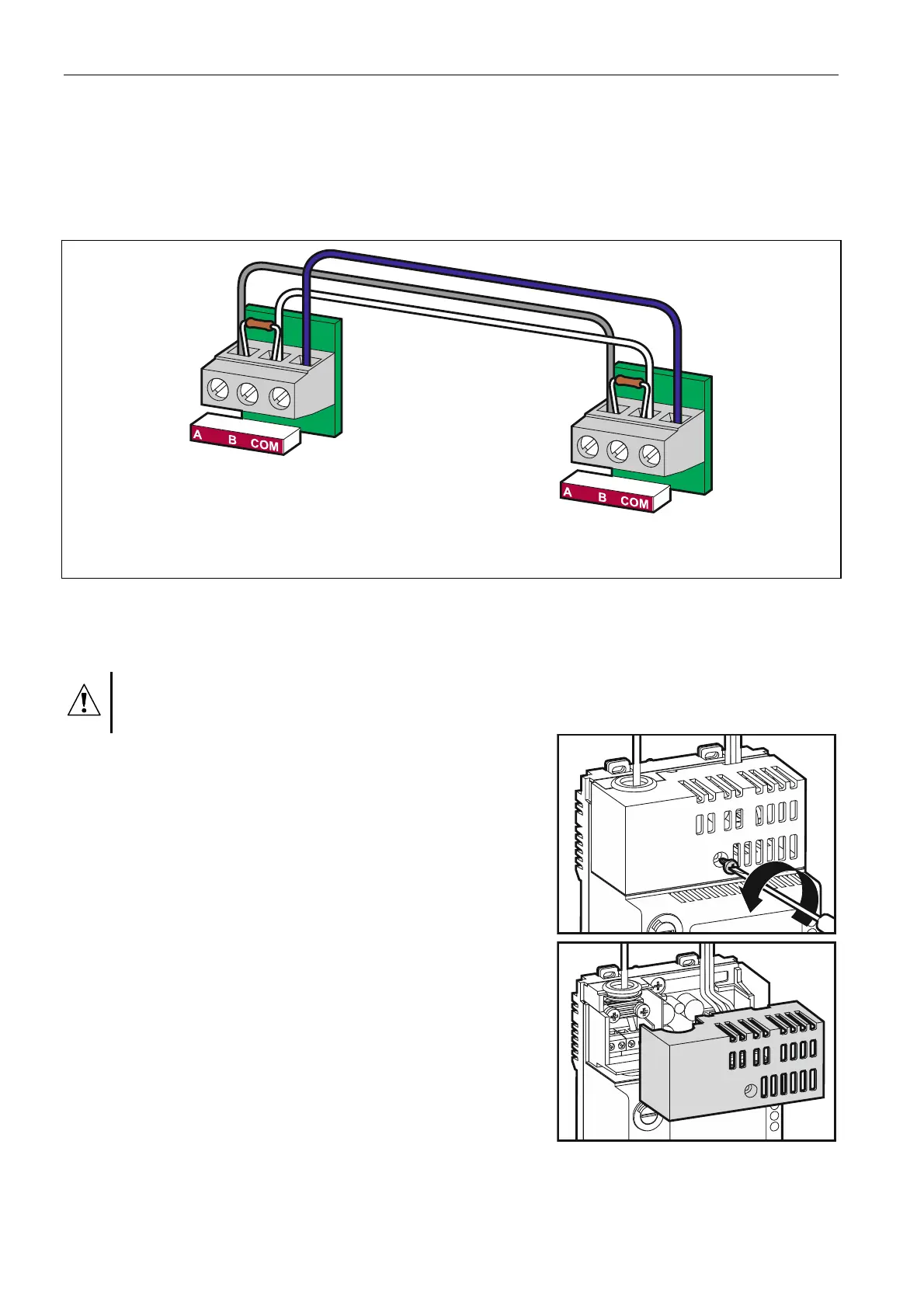 A B COM

A B COM