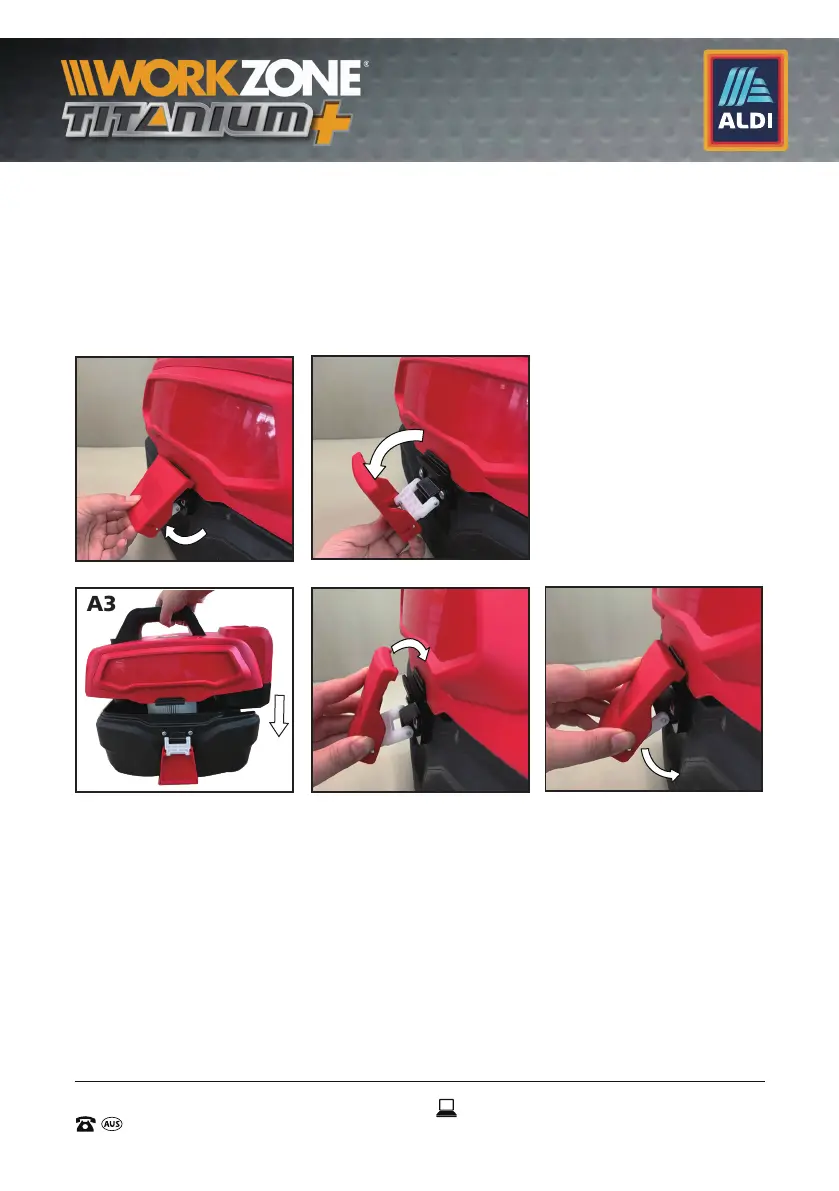 WORKZONE®
TITANIUM+

ALDI

A3

AUS