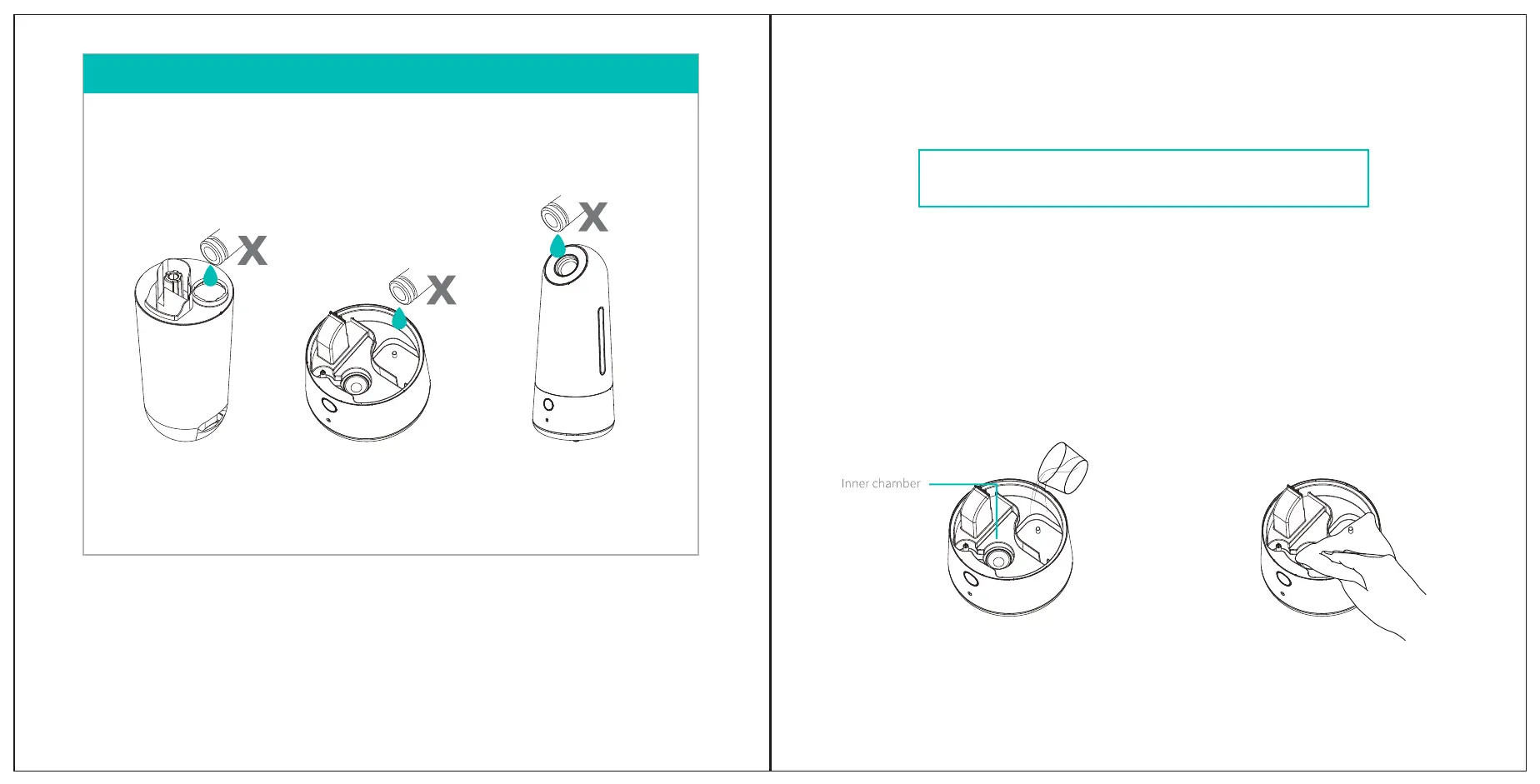 X

X

X

Inner chamber