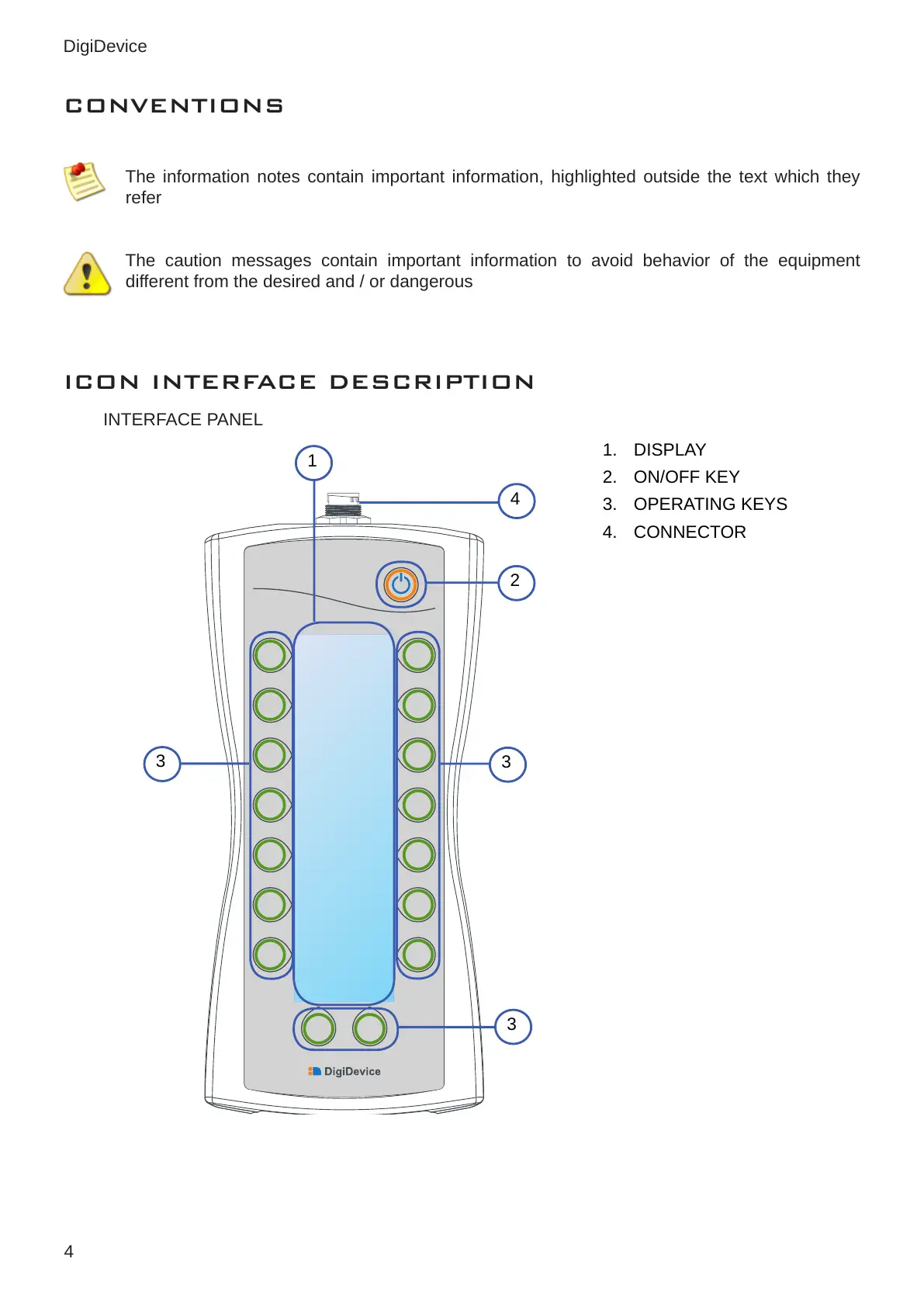 DigiDevice

CONVENTIONS

The information notes contain important information, highlighted outside the text which they refer

The caution messages contain important information to avoid behavior of the equipment different from the desired and / or dangerous

ICON INTERFACE DESCRIPTION

INTERFACE PANEL

1
4
2
3
3
3
DigiDevice

1. DISPLAY
2. ON/OFF KEY
3. OPERATING KEYS
4. CONNECTOR

4