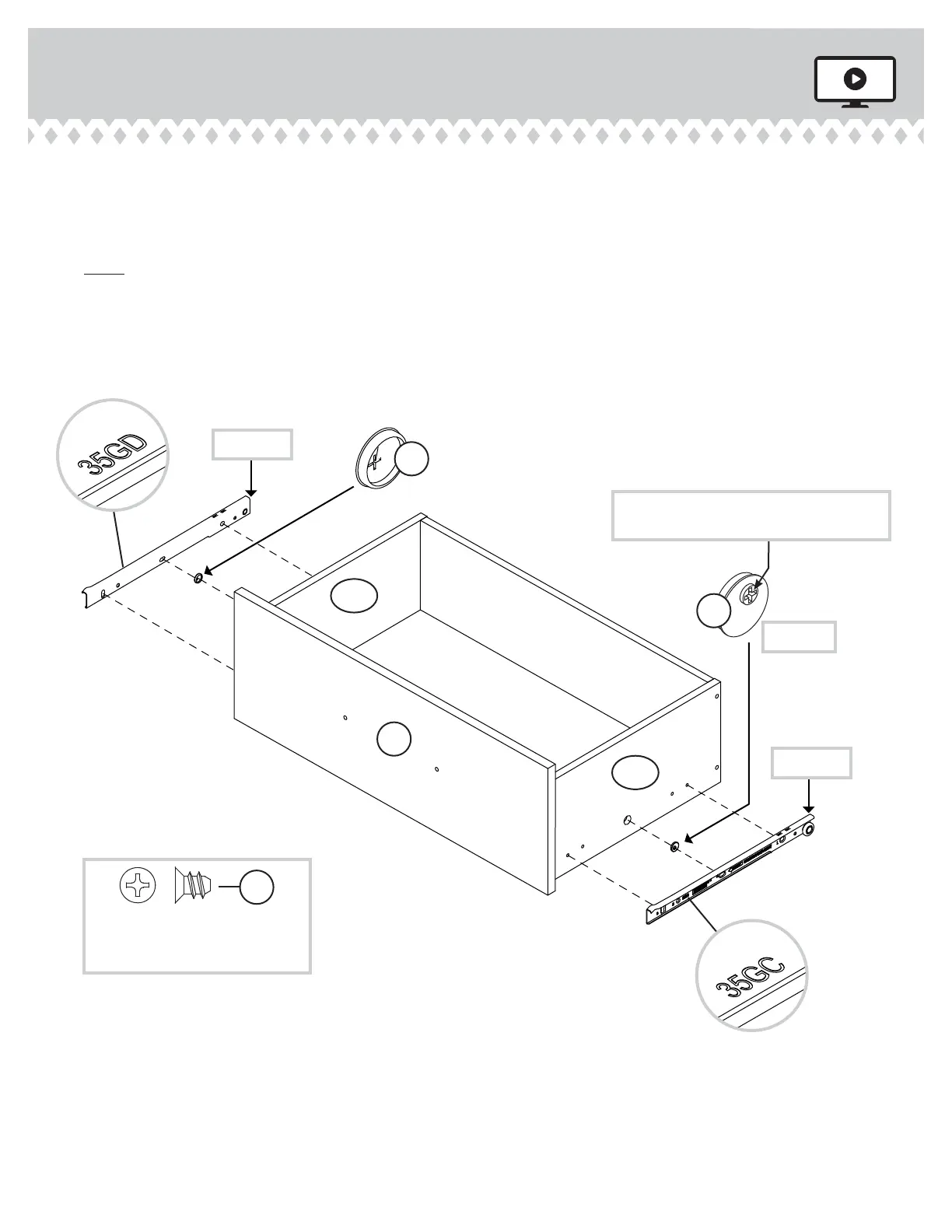 35GD

35GC