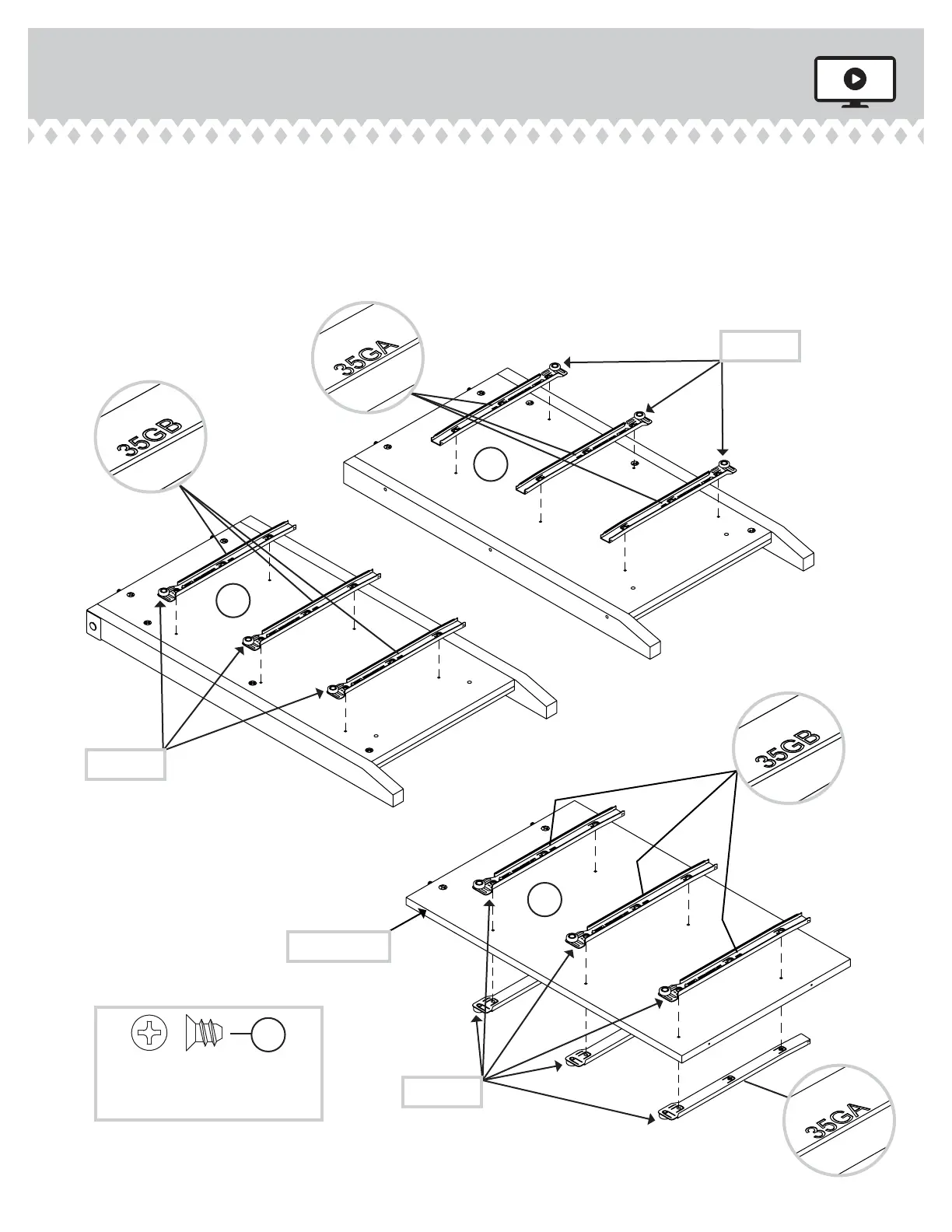 35GA

35GB

35GB

35GA