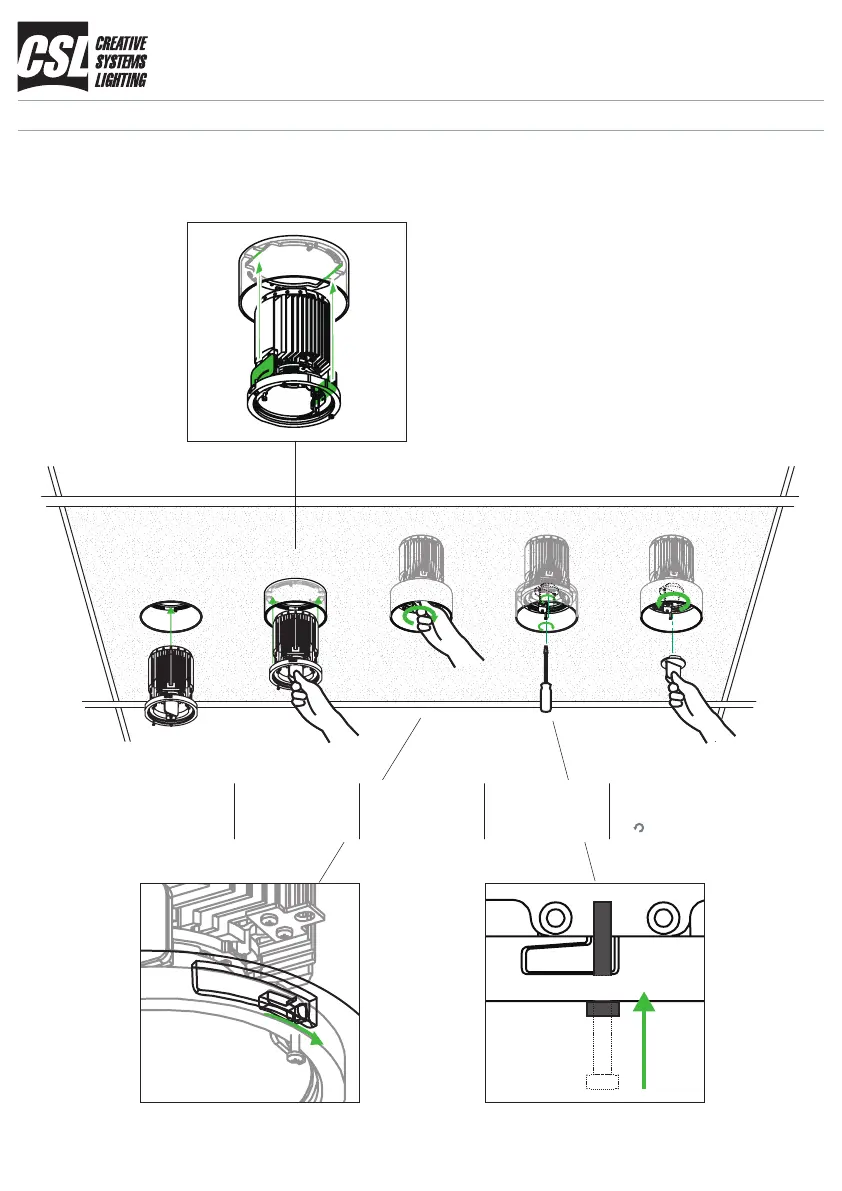 CSL CREATIVE SYSTEMS LIGHTING