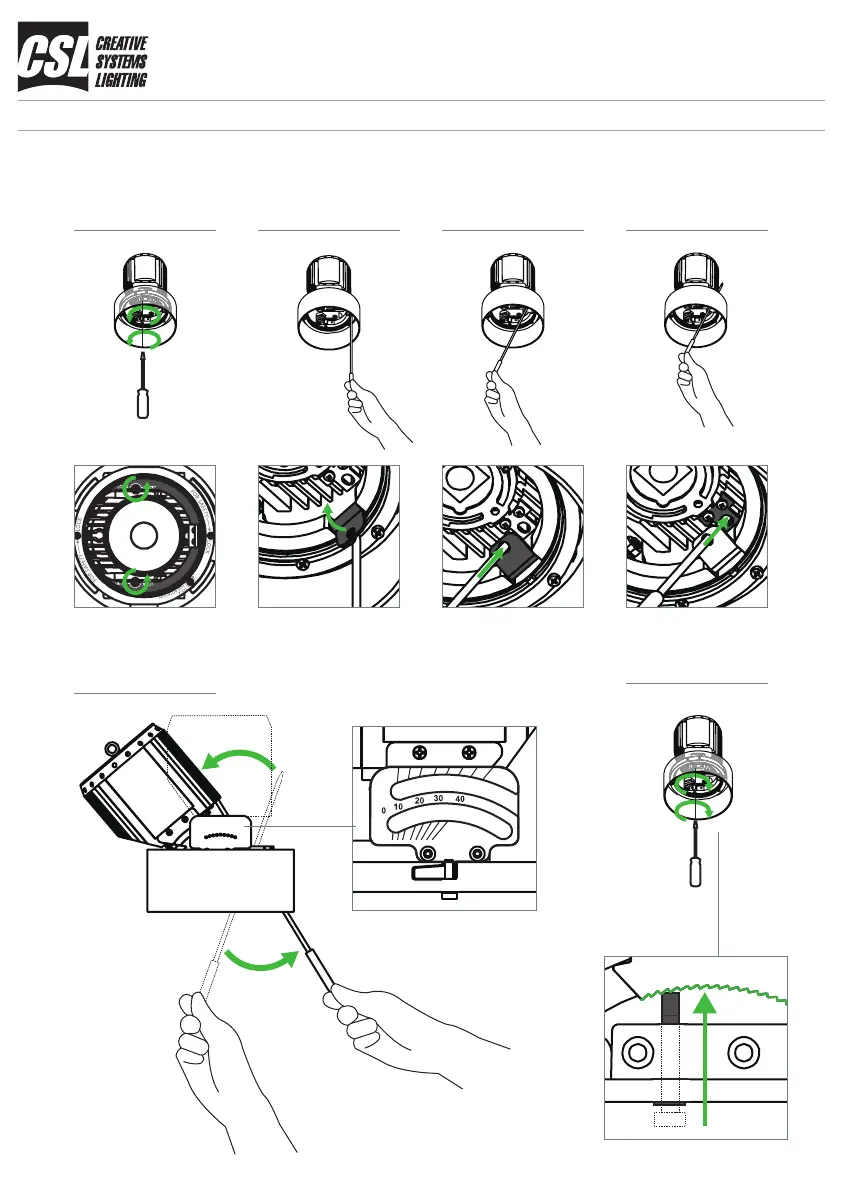 CSL CREATIVE SYSTEMS LIGHTING

0 10 20 30 40