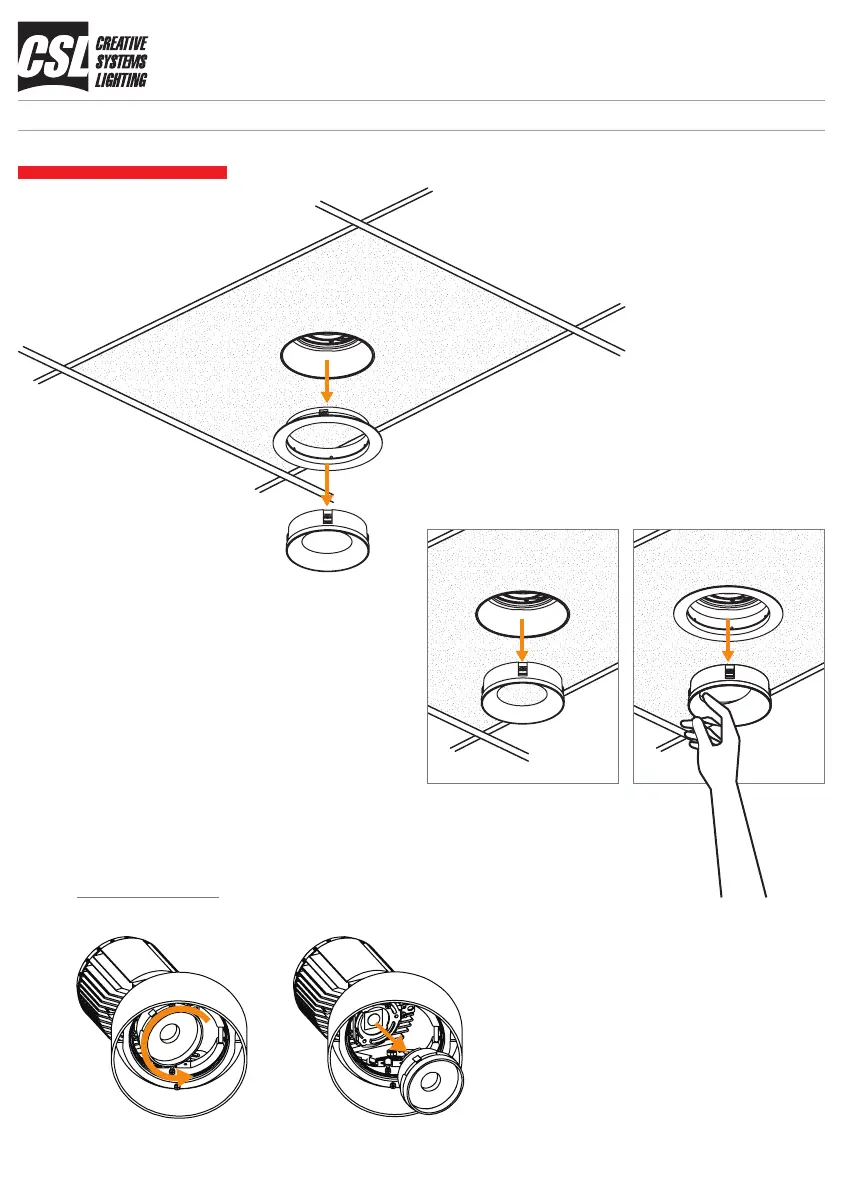 CSL CREATIVE SYSTEMS LIGHTING