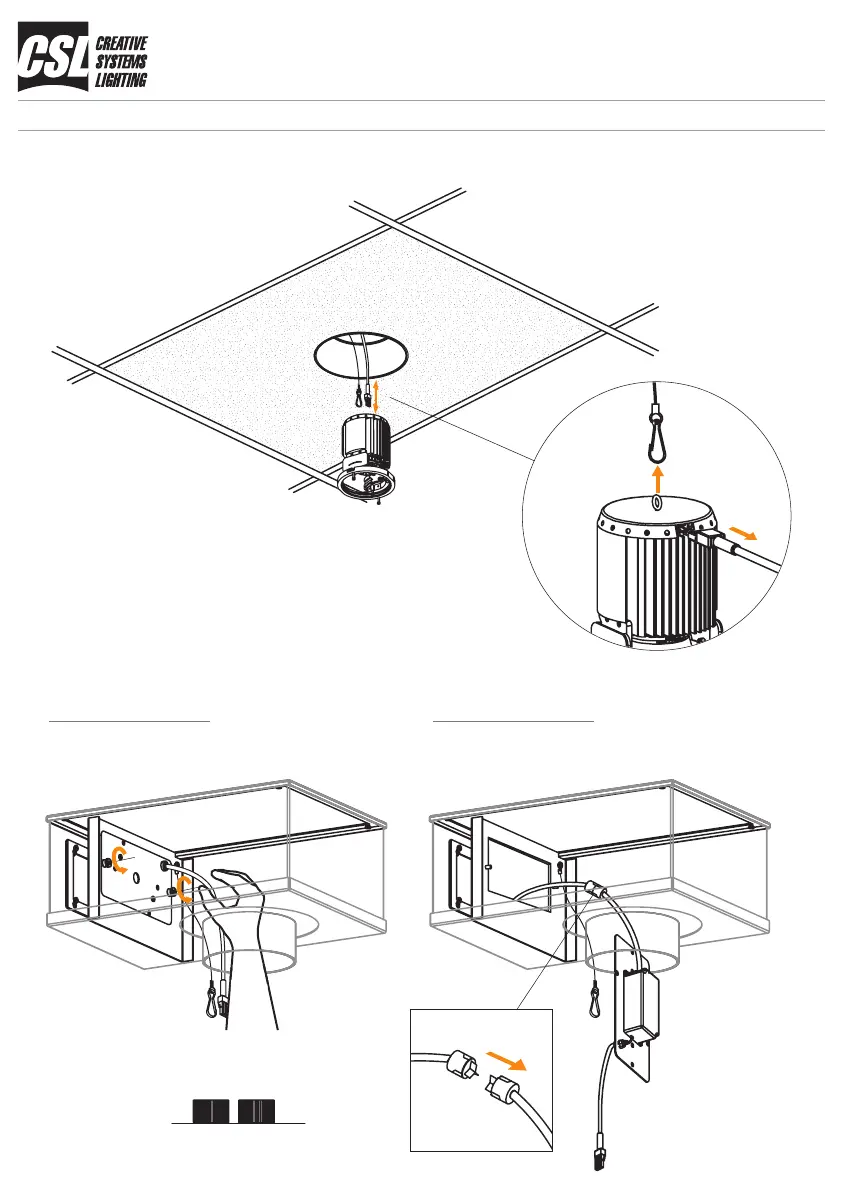 CSL CREATIVE SYSTEMS LIGHTING