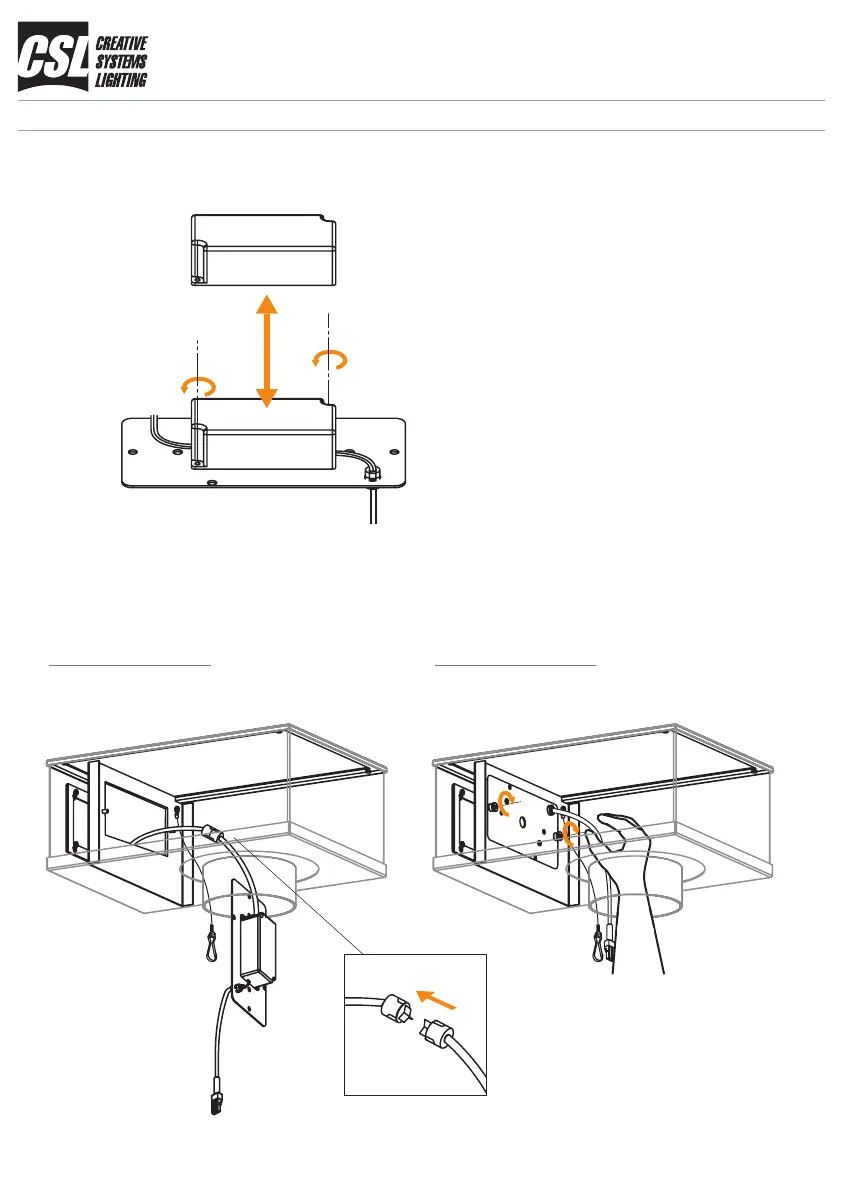 CSL CREATIVE SYSTEMS LIGHTING