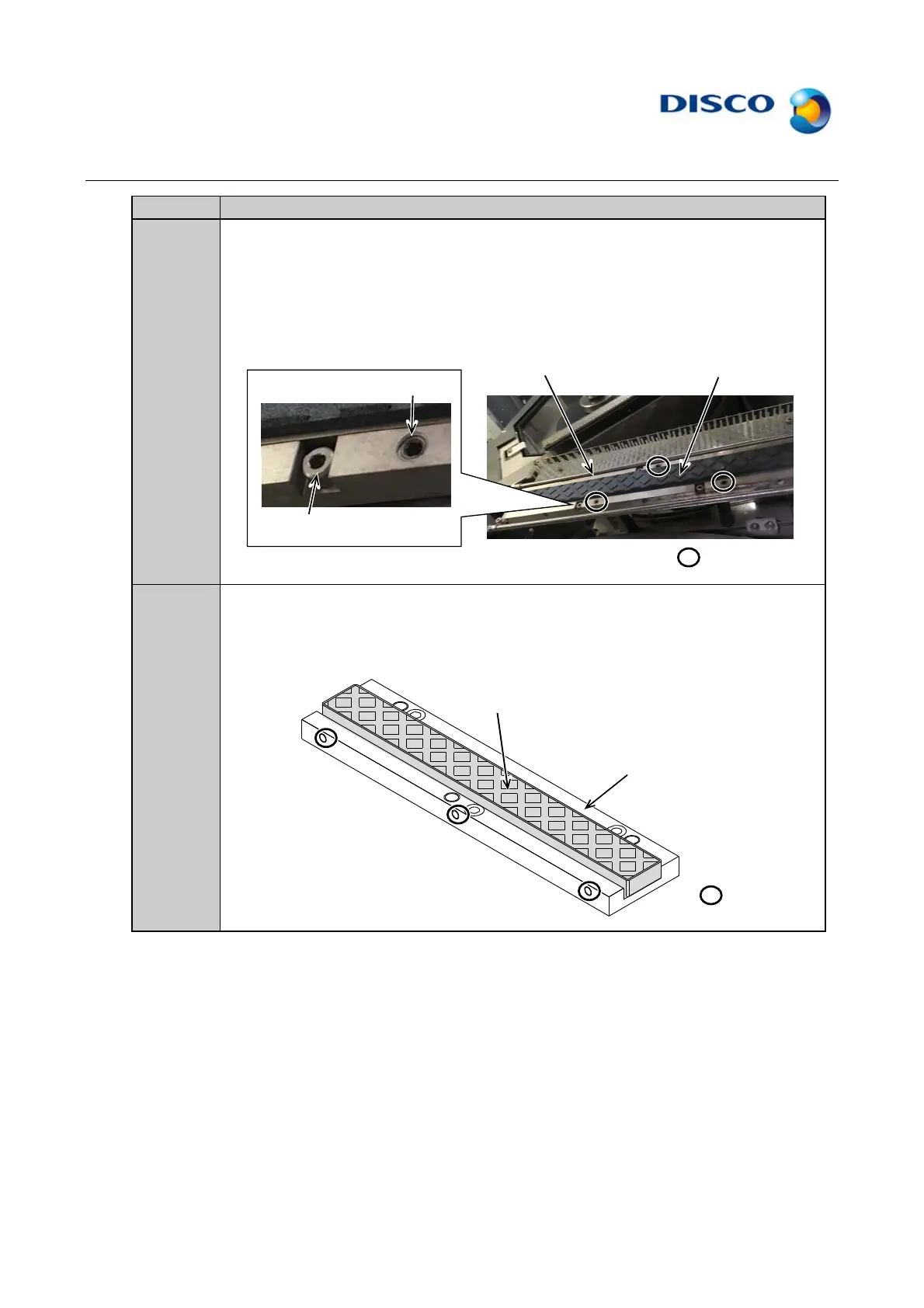 DISCO