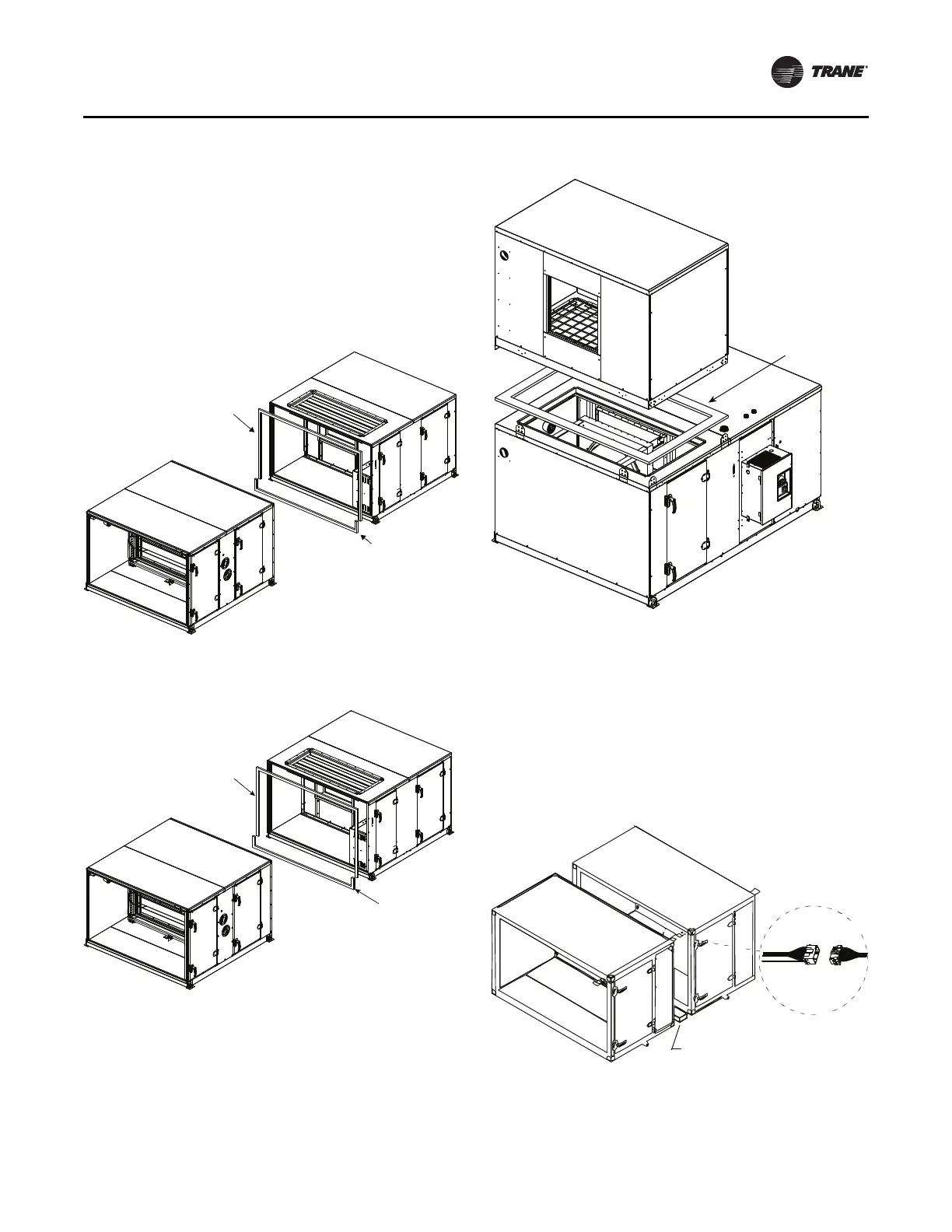 TRANE