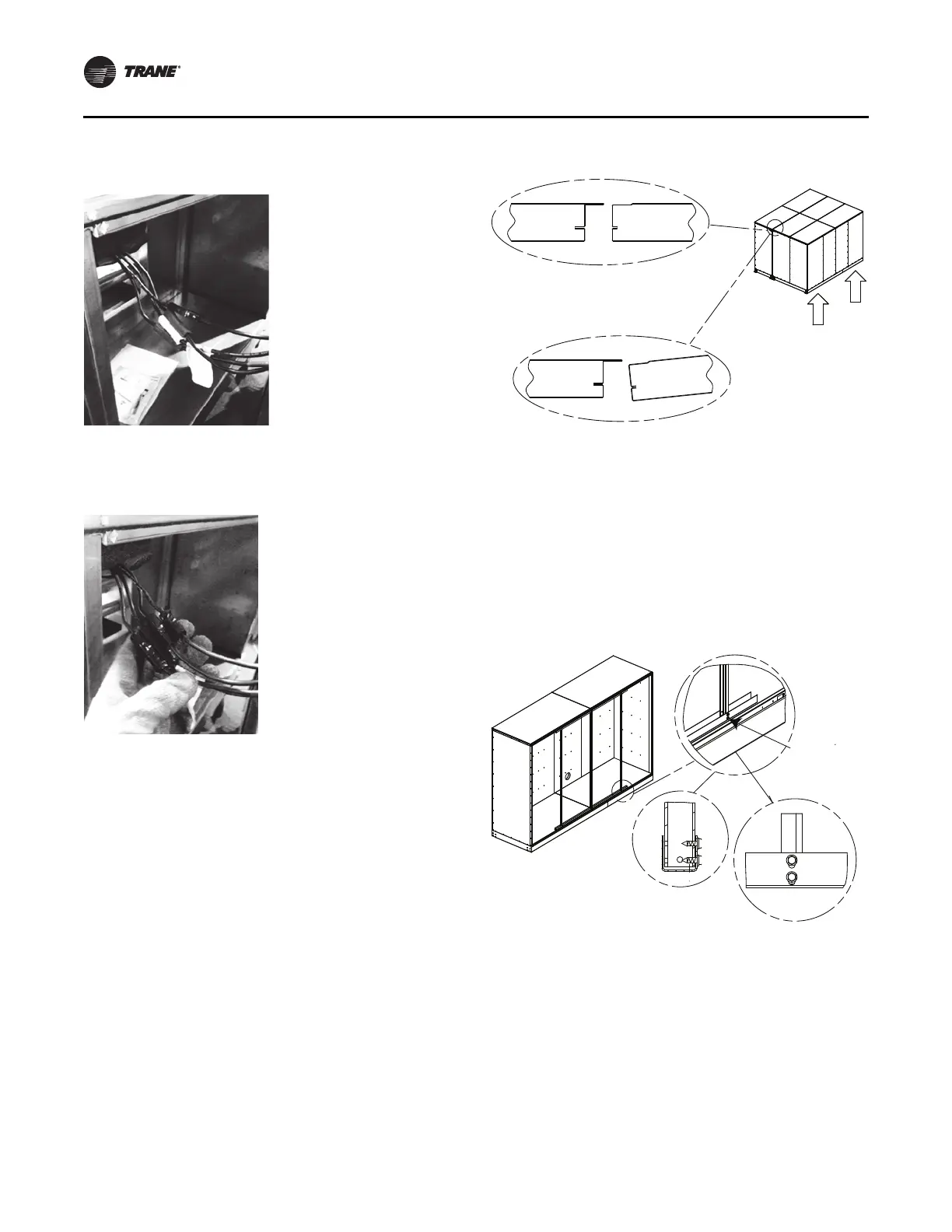 TRANE®