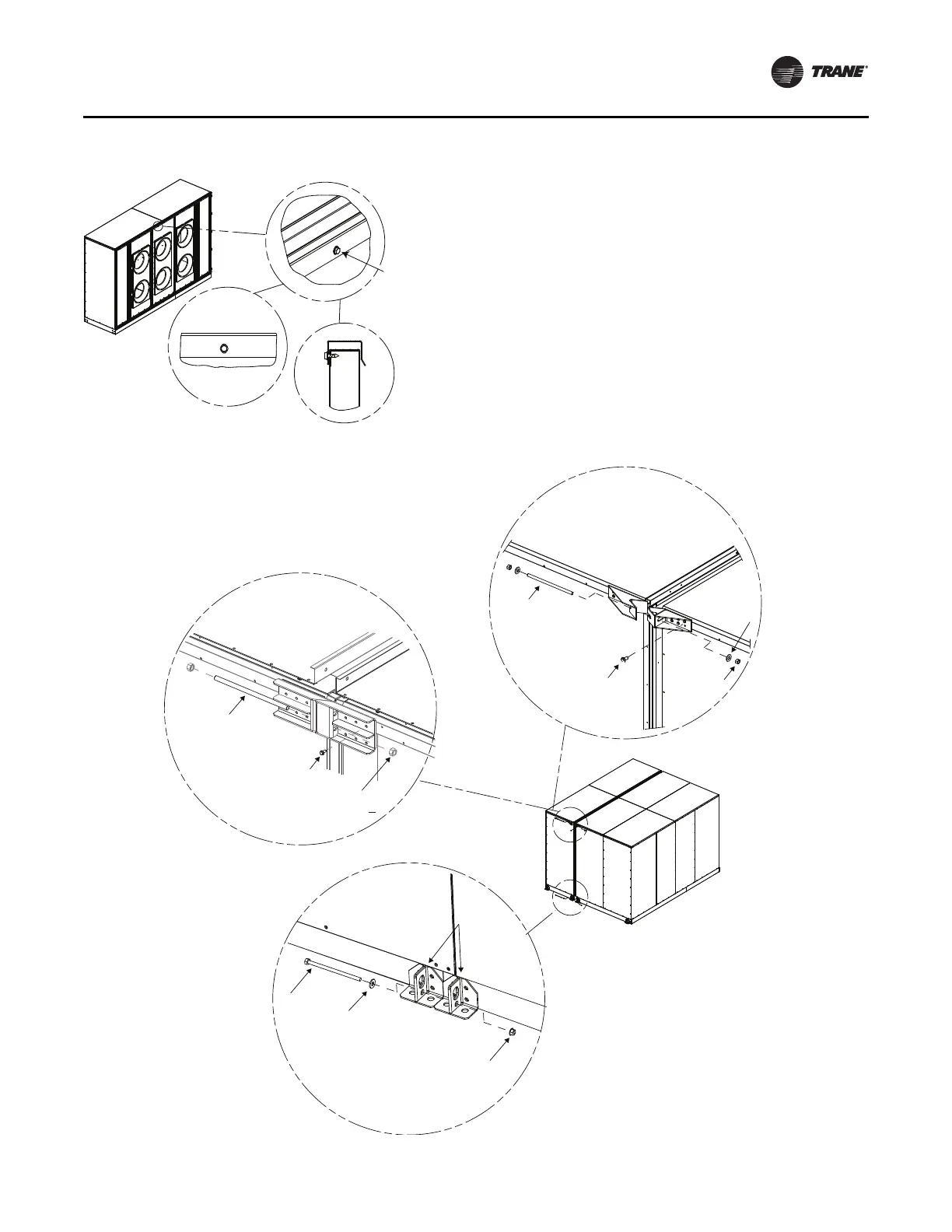 TRANE