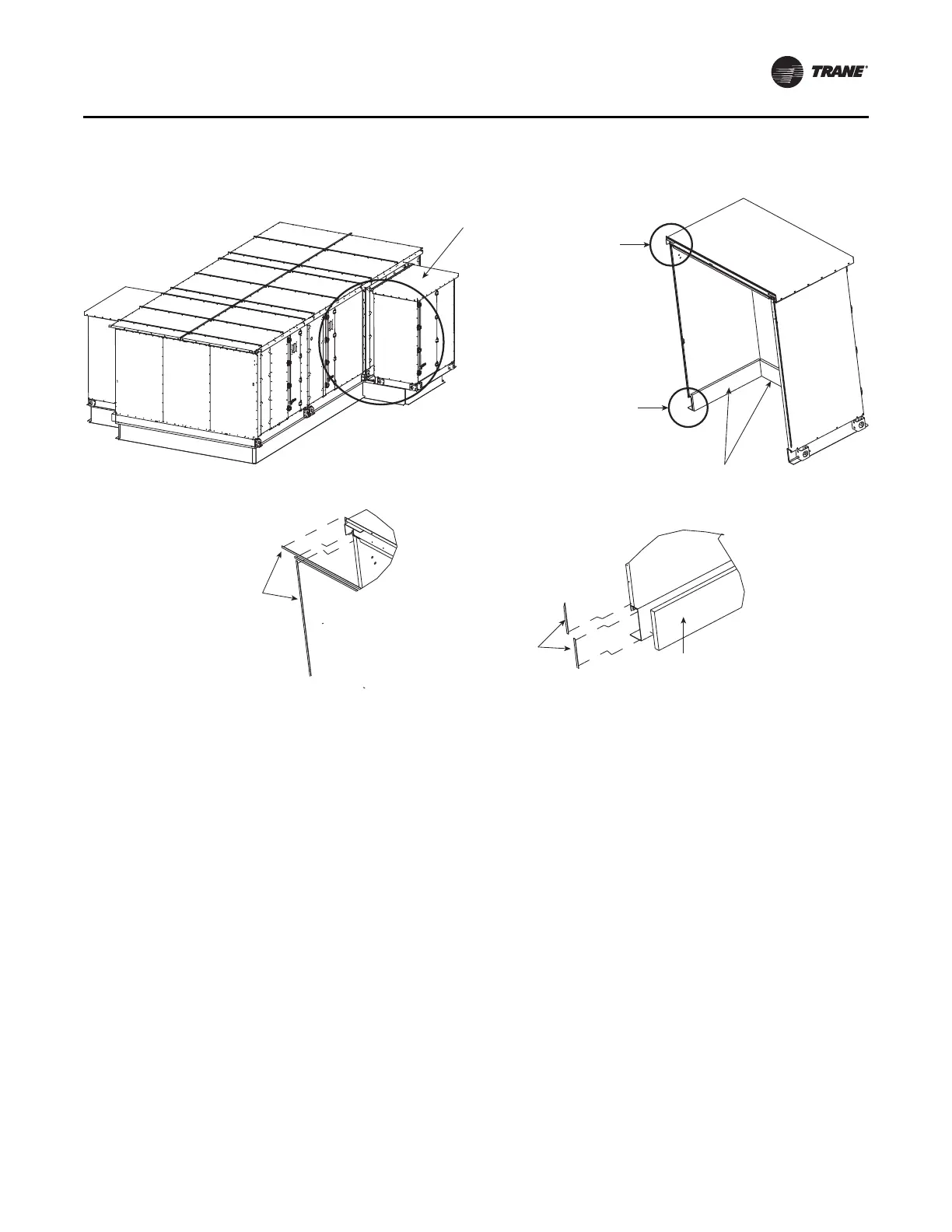 TRANE