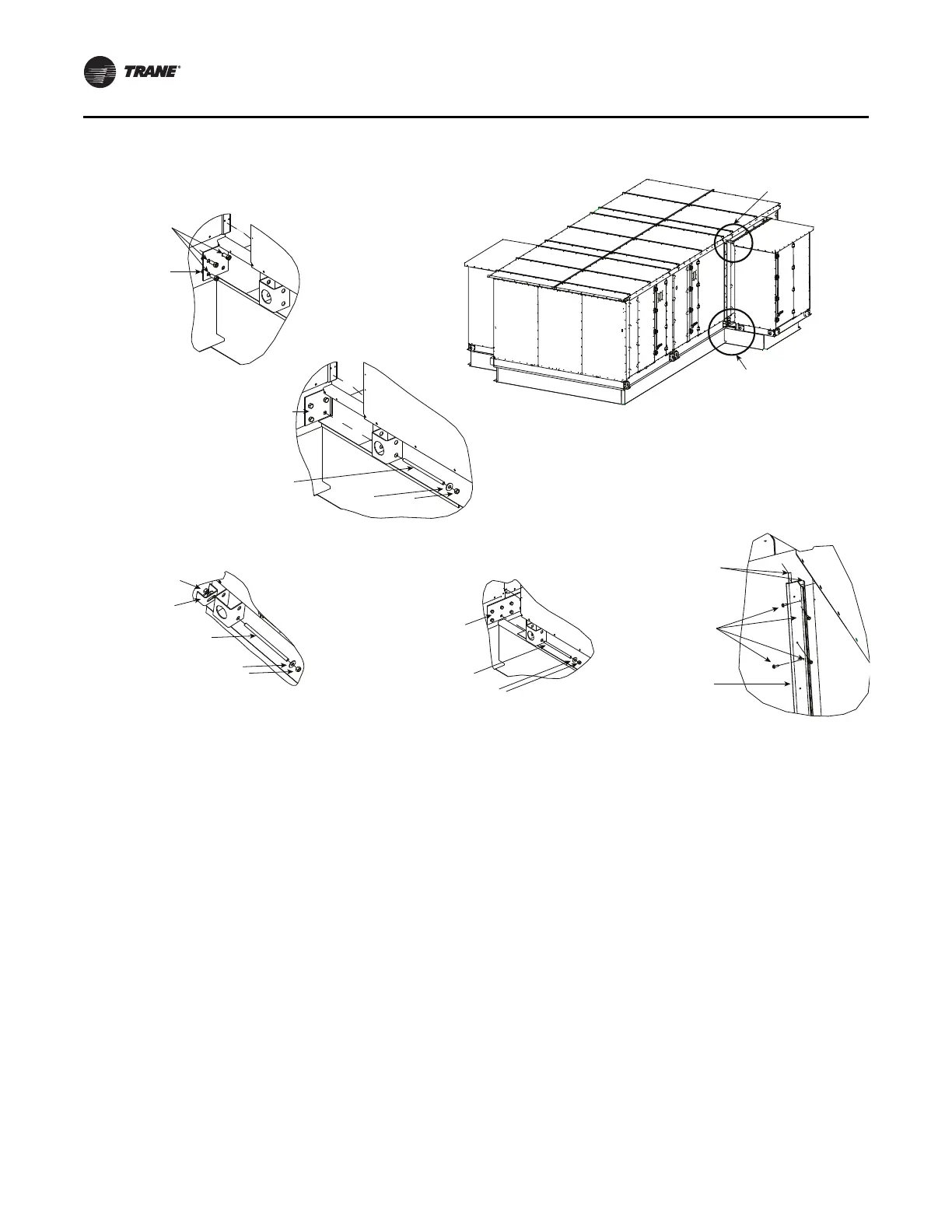 TRANE®