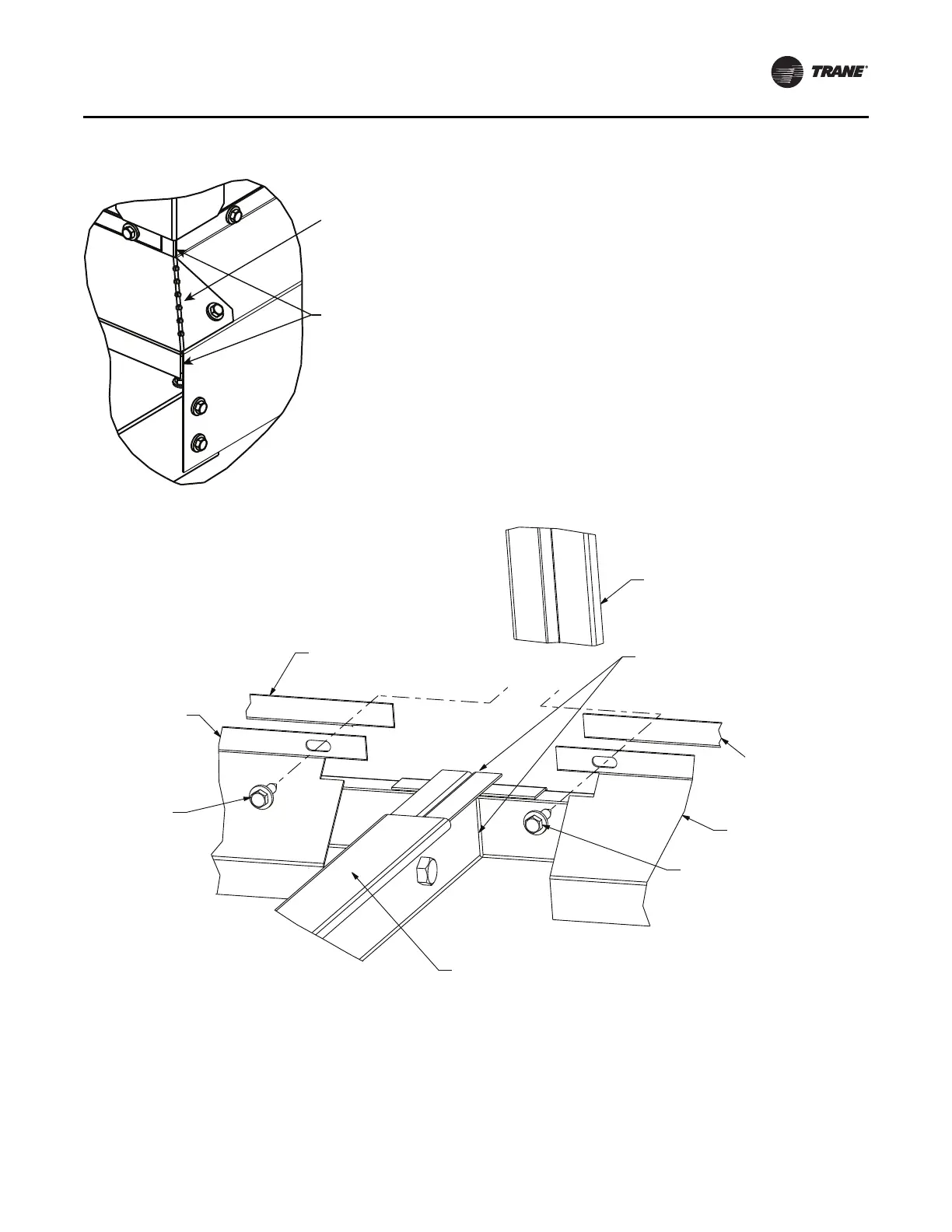 TRANE®