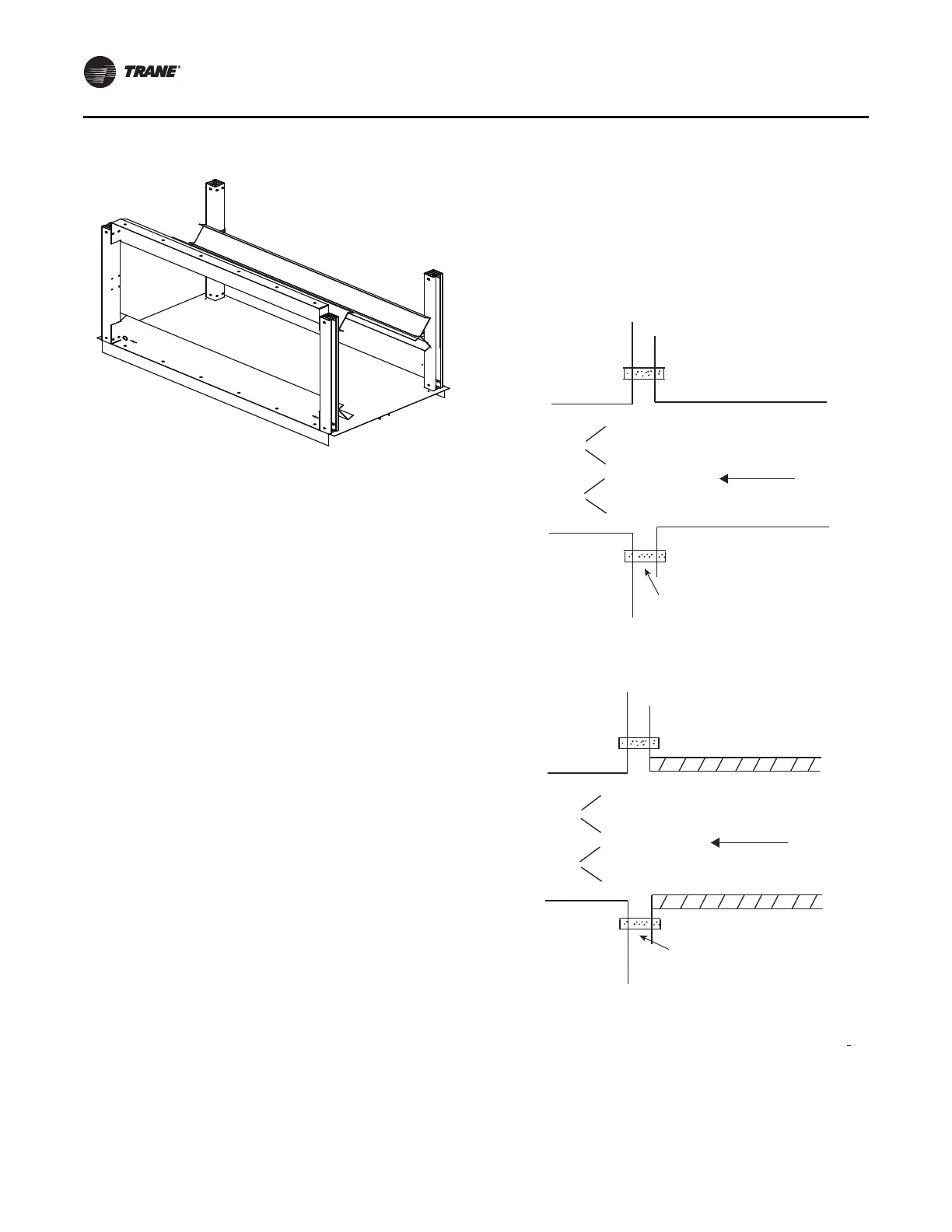 TRANE®