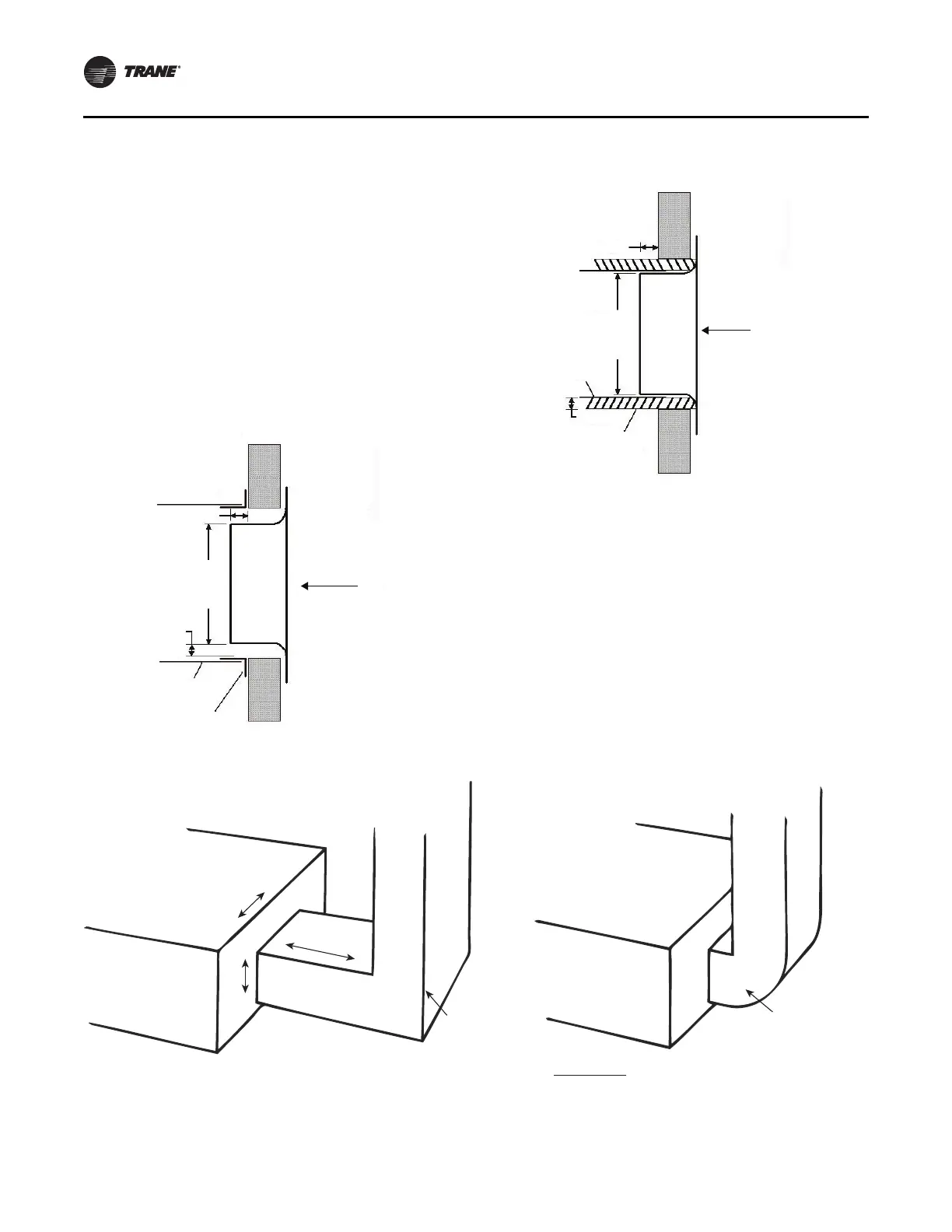 TRANE®

L