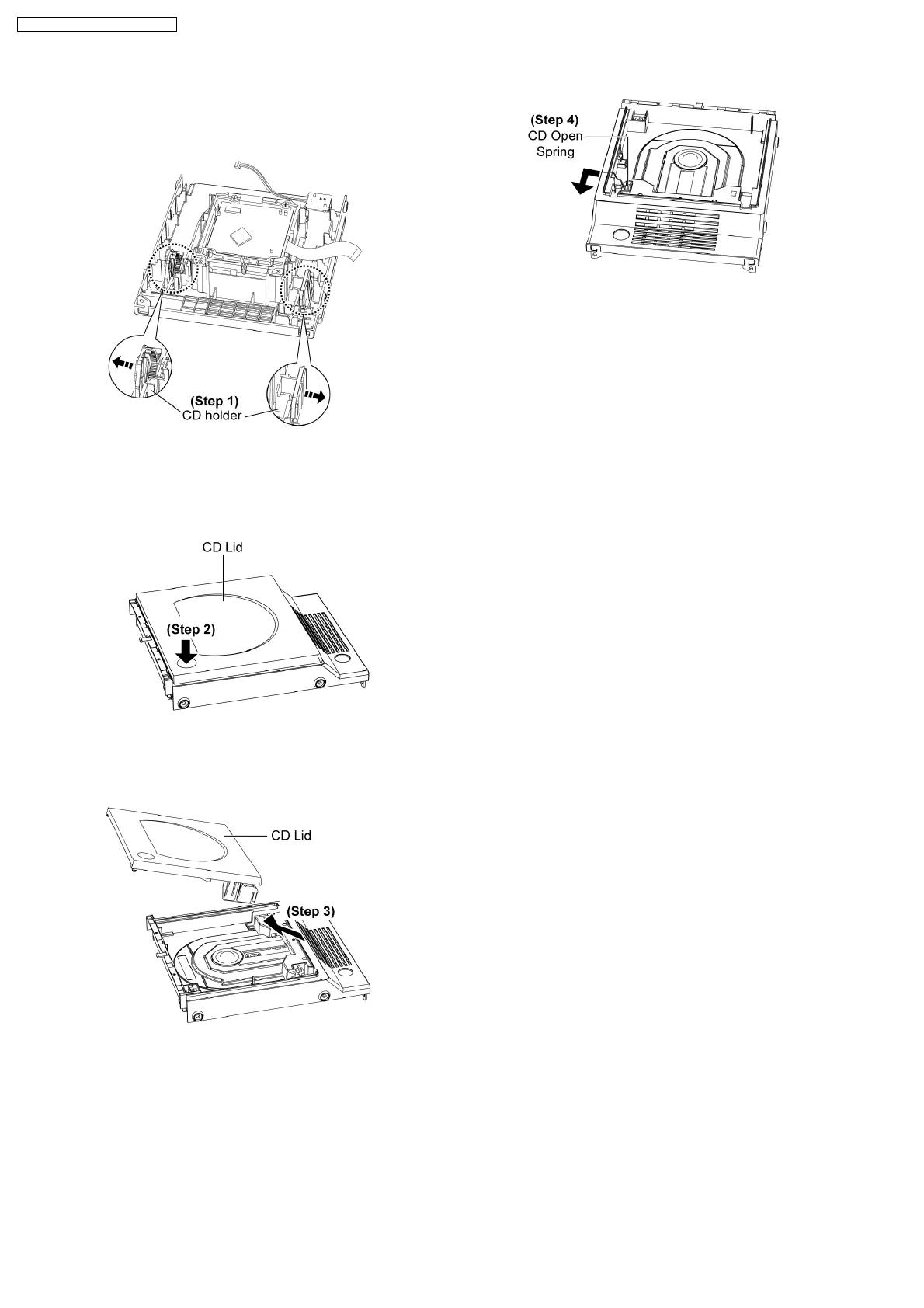 (Step 1)
CD holder

CD Lid
(Step 2)

CD Lid
(Step 3)

(Step 4)
CD Open
Spring