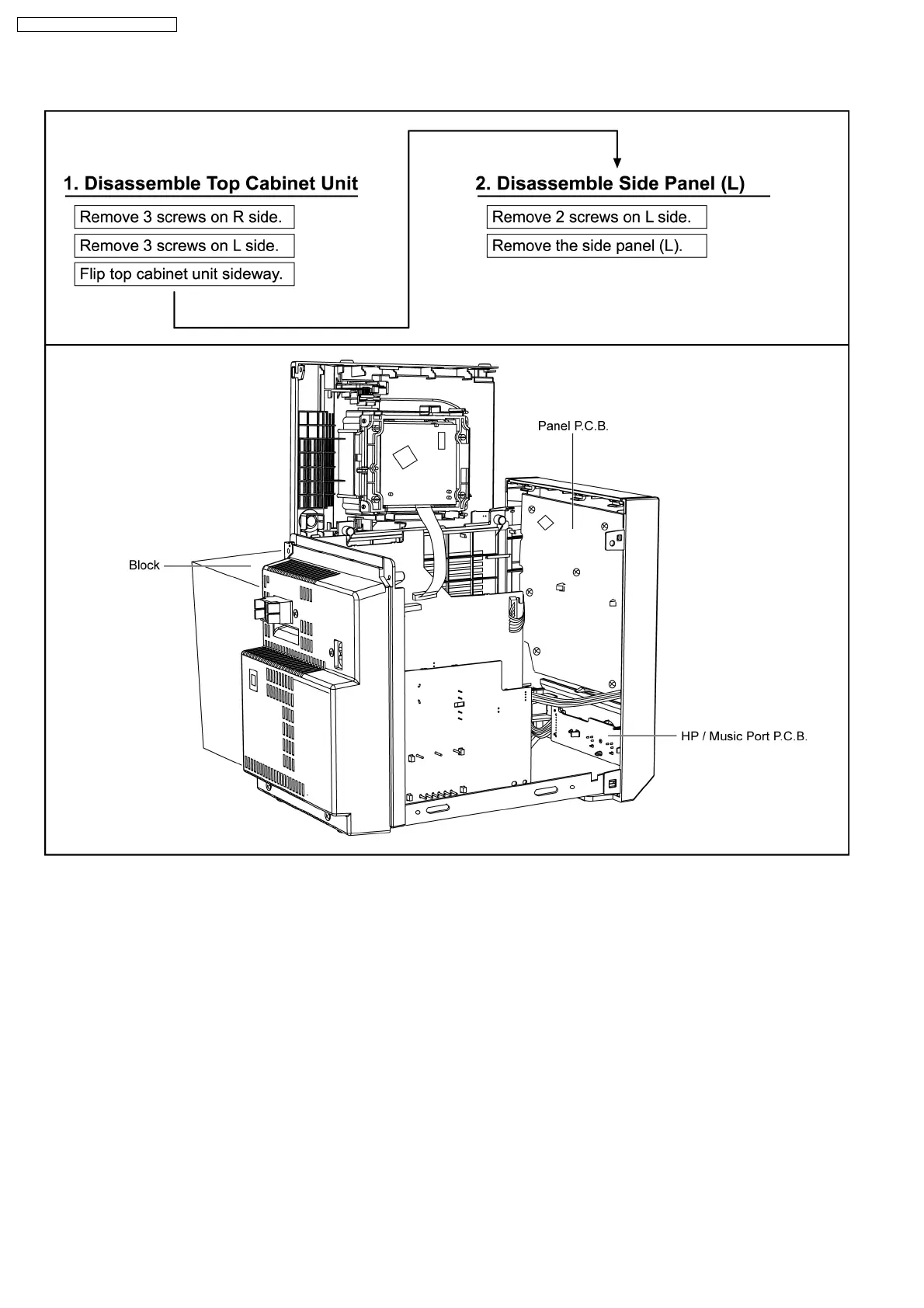 1. Disassemble Top Cabinet Unit

Remove 3 screws on R side.

Remove 3 screws on L side.

Flip top cabinet unit sideway.

2. Disassemble Side Panel (L)

Remove 2 screws on L side.

Remove the side panel (L).

Panel P.C.B.

Block

HP / Music Port P.C.B.