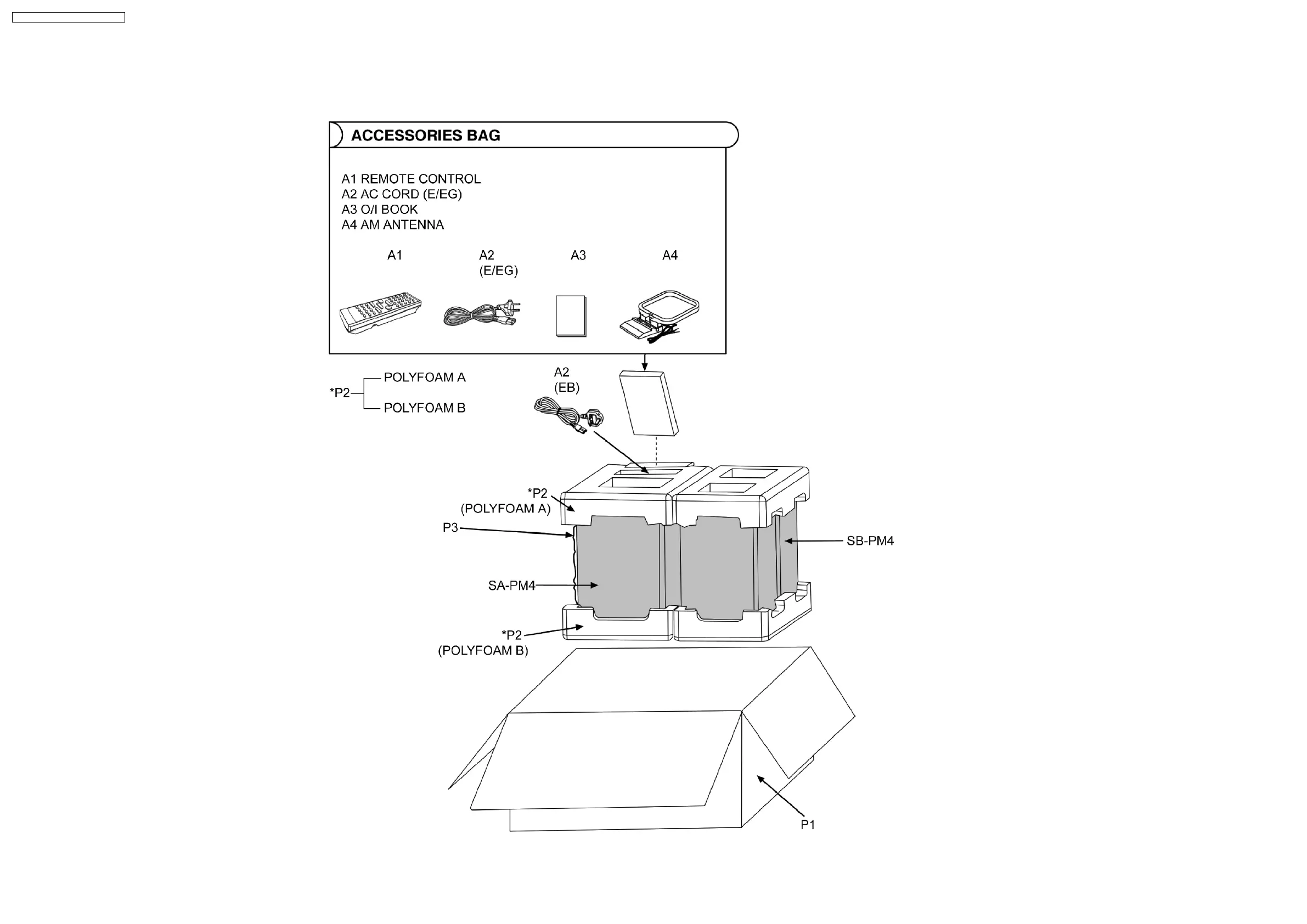 ACCESSORIES BAG

A1 REMOTE CONTROL
A2 AC CORD (E/EG)
A3 O/I BOOK
A4 AM ANTENNA

A1

A2
(E/EG)

A3

A4

*P2 POLYFOAM A
POLYFOAM B

A2
(EB)

*P2
(POLYFOAM A)

P3

SB-PM4

SA-PM4

*P2
(POLYFOAM B)

P1