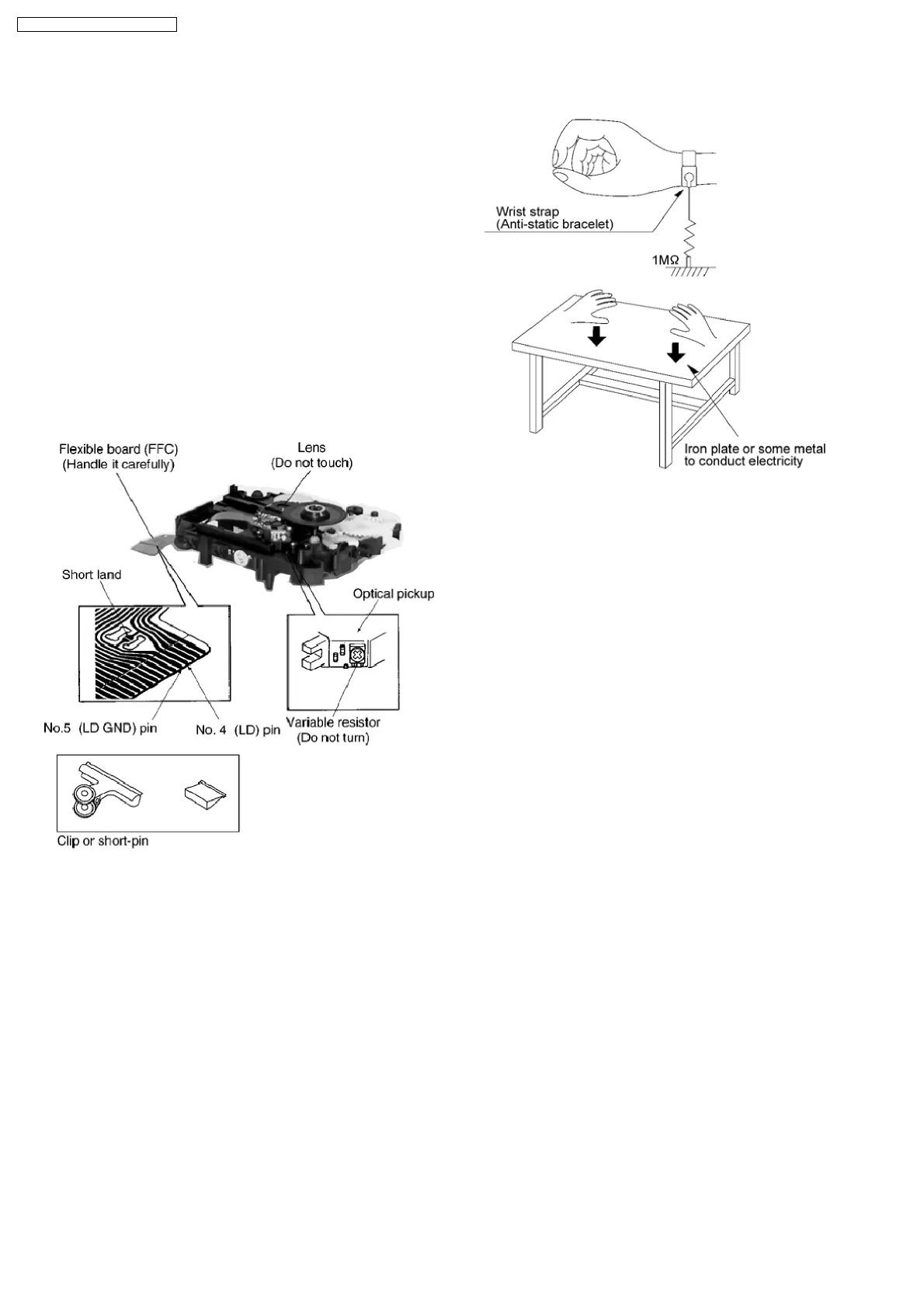 Flexible board (FFC)
(Handle it carefully)

Lens
(Do not touch)

Short land

Optical pickup

No.5 (LD GND) pin

No. 4 (LD) pin

Variable resistor
(Do not turn)

Clip or short-pin

Wrist strap
(Anti-static bracelet)

1MΩ

Iron plate or some metal
to conduct electricity