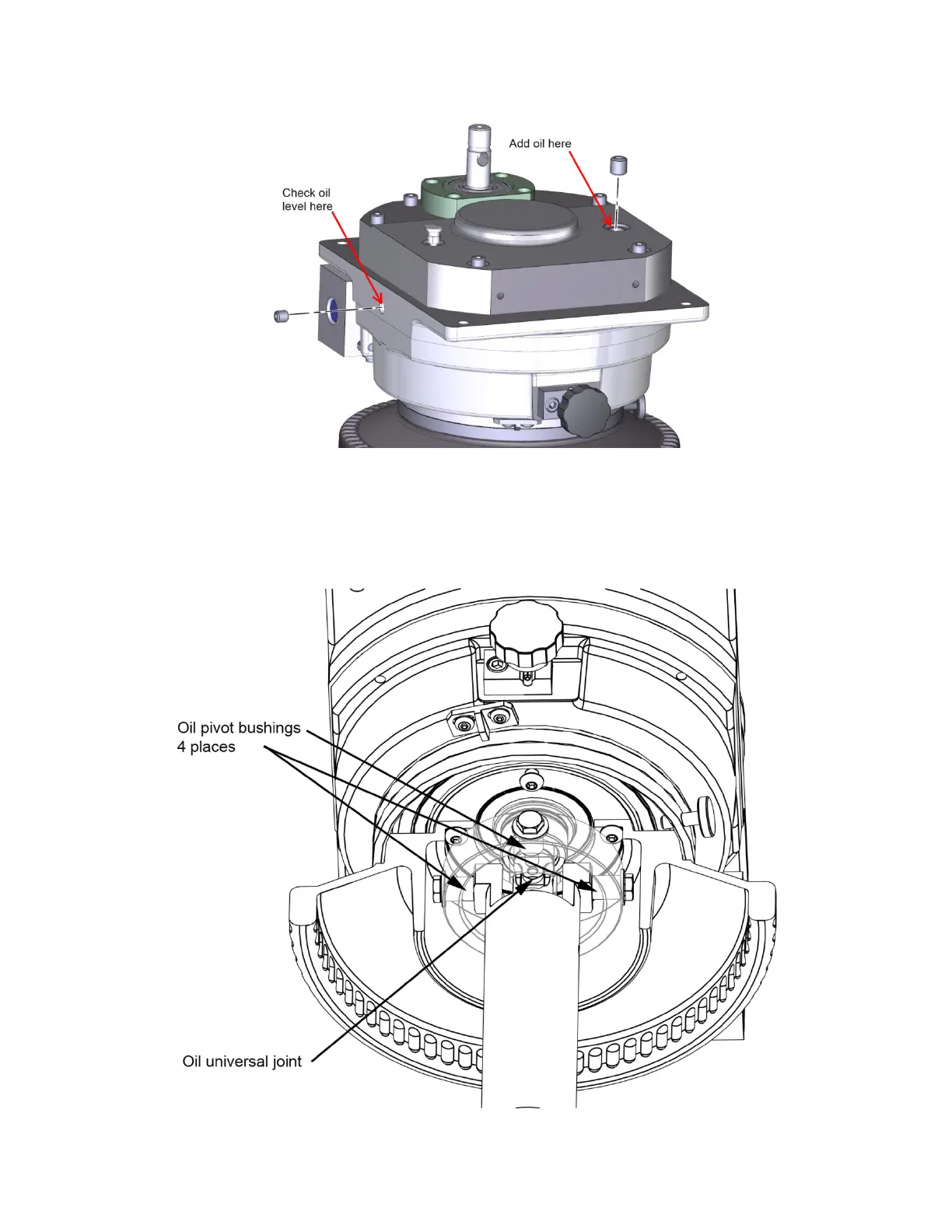 Add oil here

Check oil level here

Oil pivot bushings 4 places

Oil universal joint