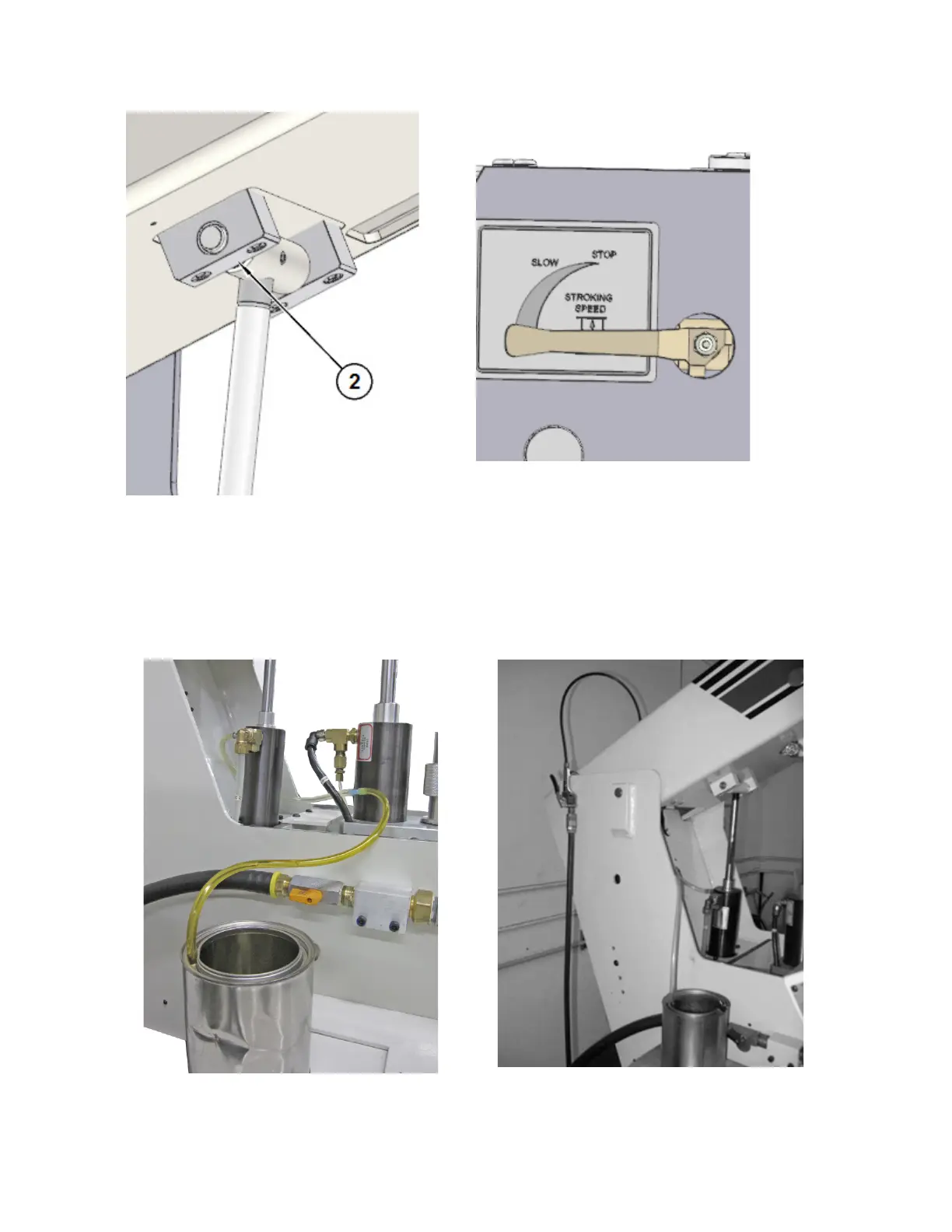 2

SLOW
STOP
STROKING SPEED