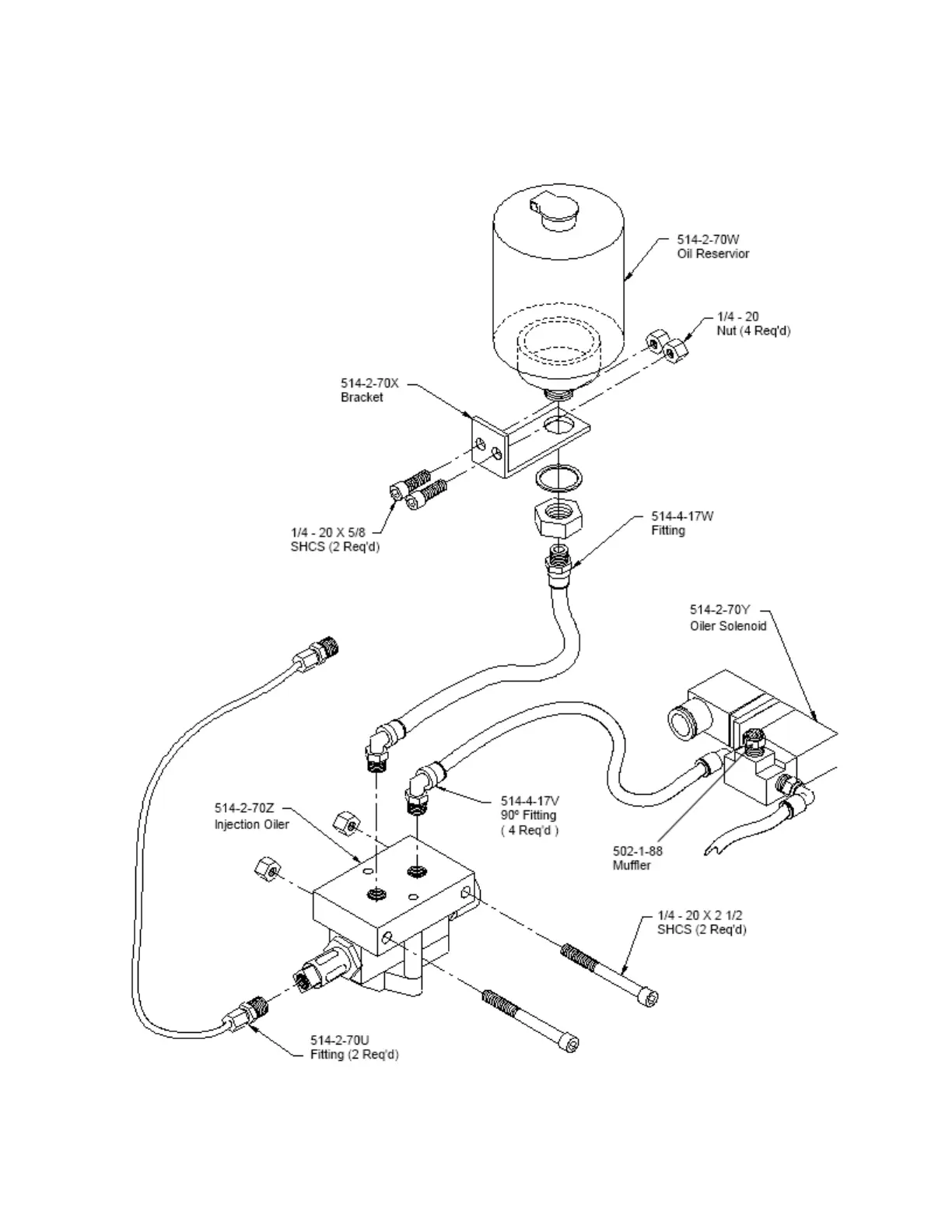 514-2-70W
Oil Reservior

1/4 - 20
Nut (4 Req'd)

514-2-70X
Bracket

1/4 - 20 X 5/8
SHCS (2 Req'd)

514-4-17W
Fitting

514-2-70Y
Oiler Solenoid

514-2-70Z
Injection Oiler

514-4-17V
90º Fitting
( 4 Req'd )

502-1-88
Muffler

1/4 - 20 X 2 1/2
SHCS (2 Req'd)

514-2-70U
Fitting (2 Req'd)