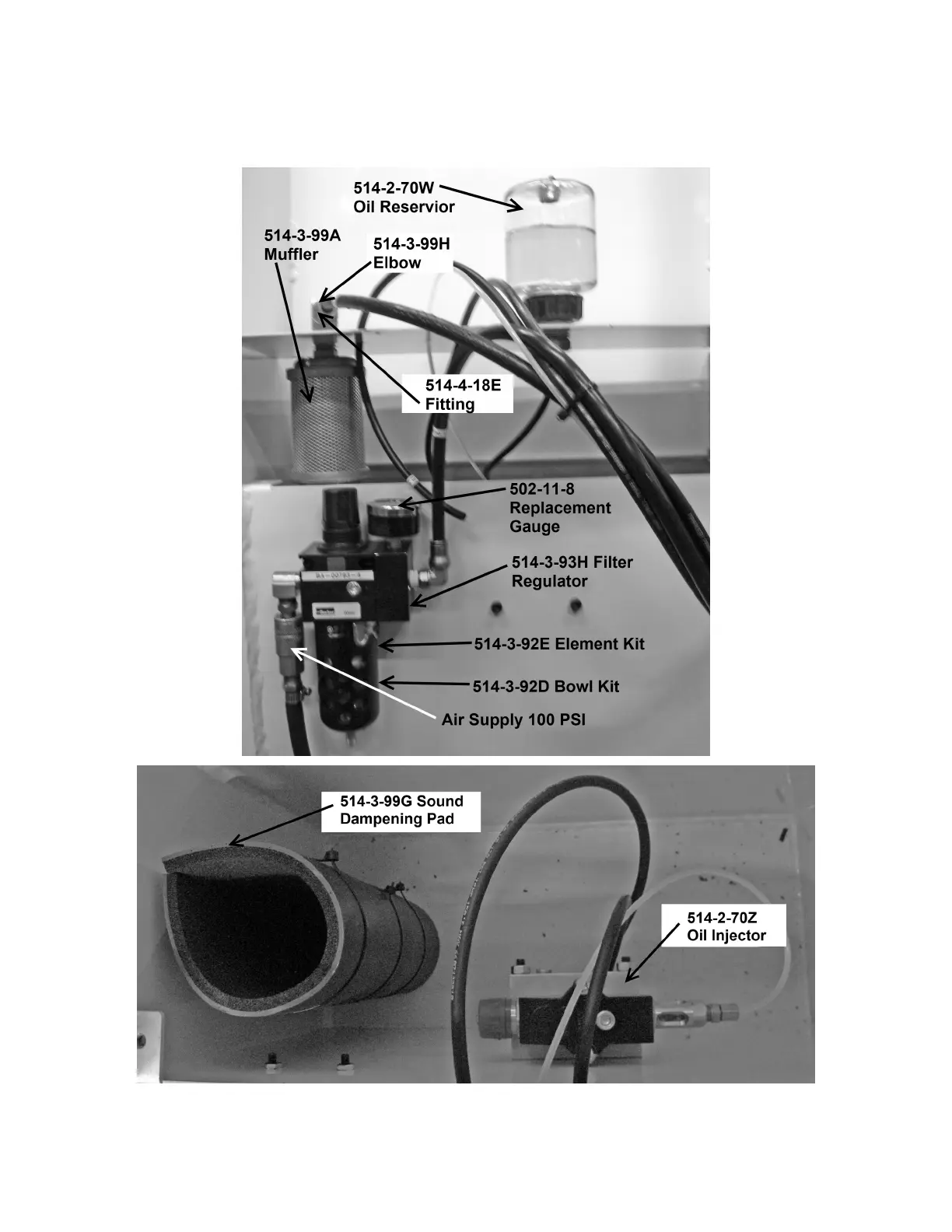 514-2-70W
Oil Reservior

514-3-99A
Muffler

514-3-99H
Elbow

514-4-18E
Fitting

502-11-8
Replacement
Gauge

514-3-93H Filter
Regulator

514-3-92E Element Kit

514-3-92D Bowl Kit

Air Supply 100 PSI

514-3-99G Sound
Dampening Pad

514-2-70Z
Oil Injector