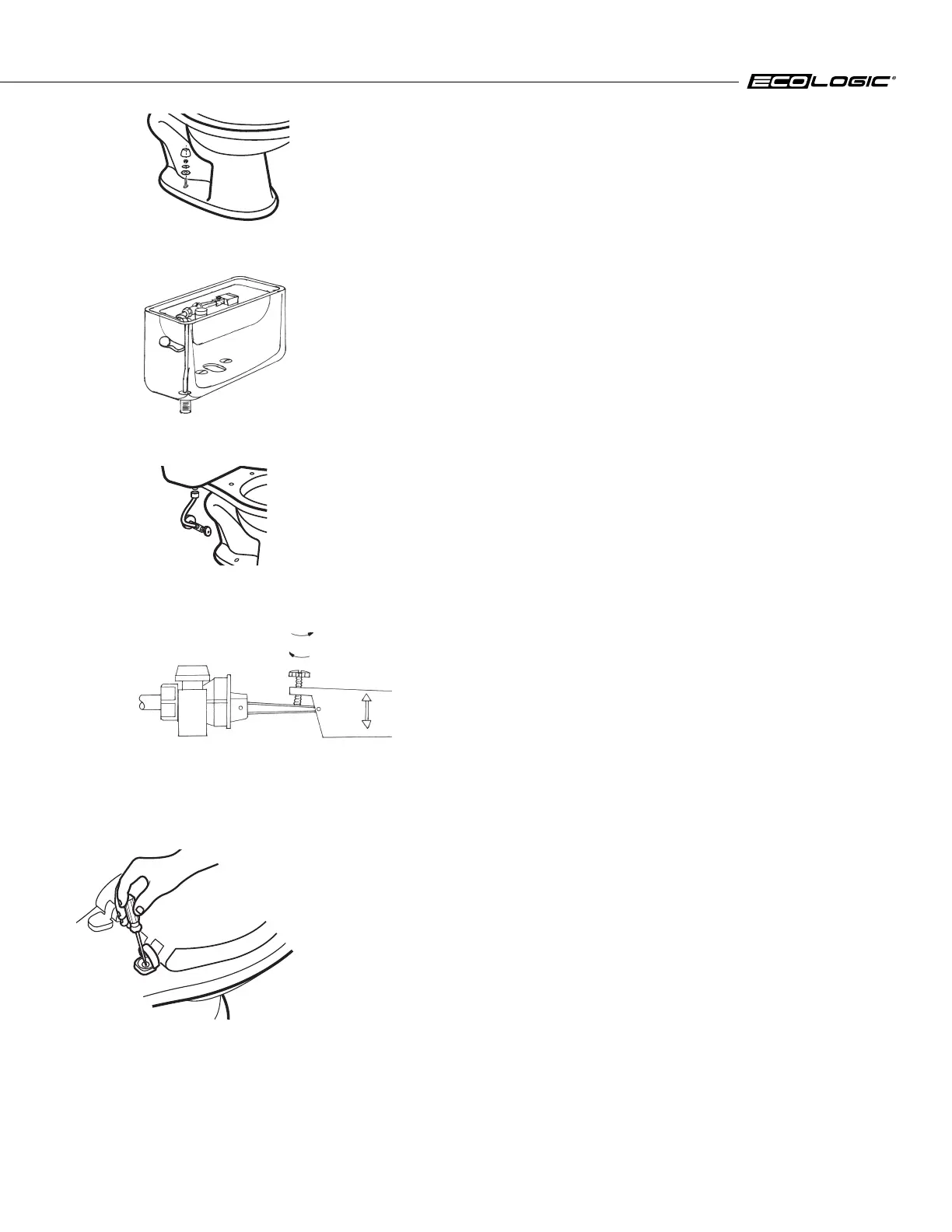 ECOLOGIC®