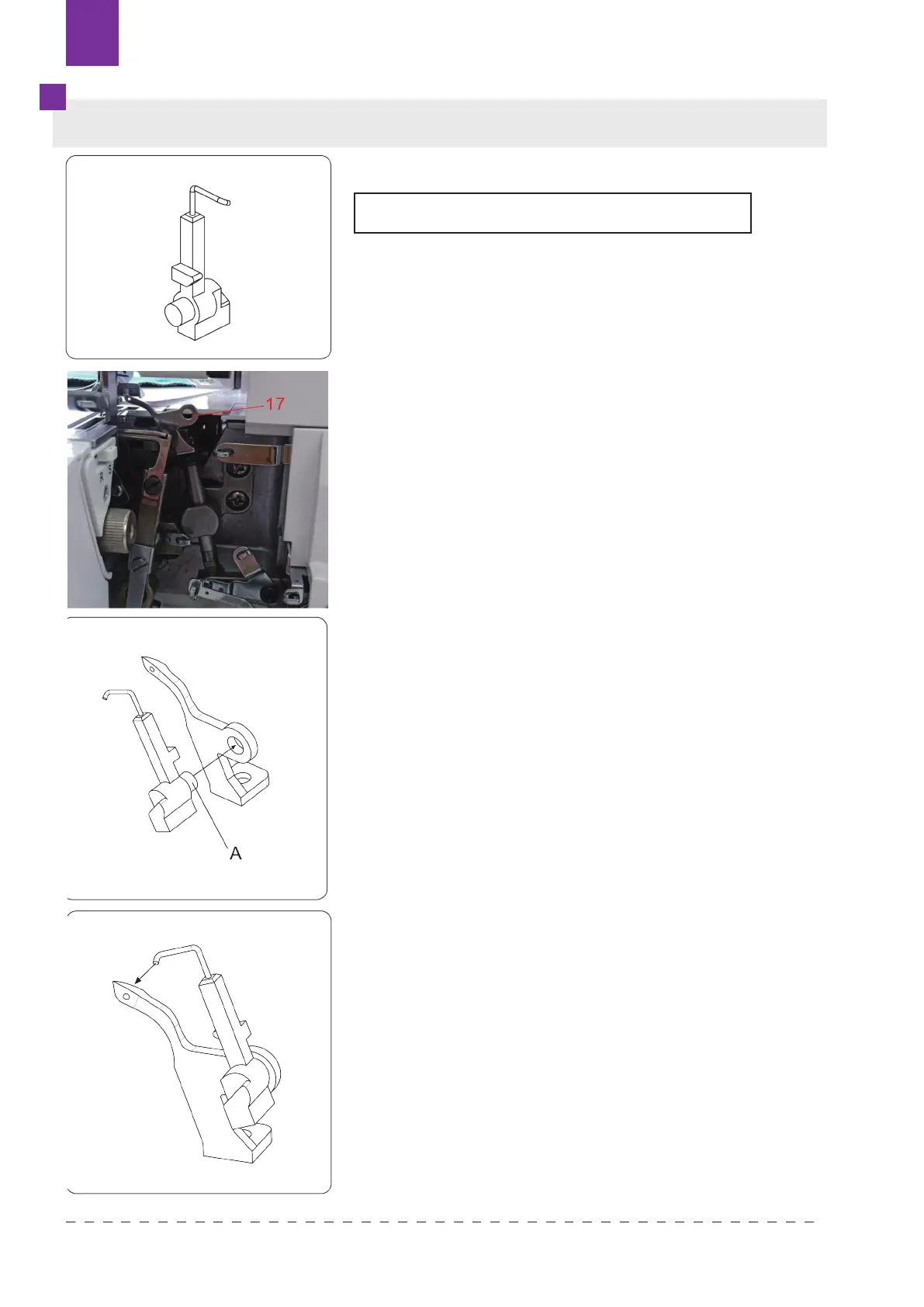 17

A