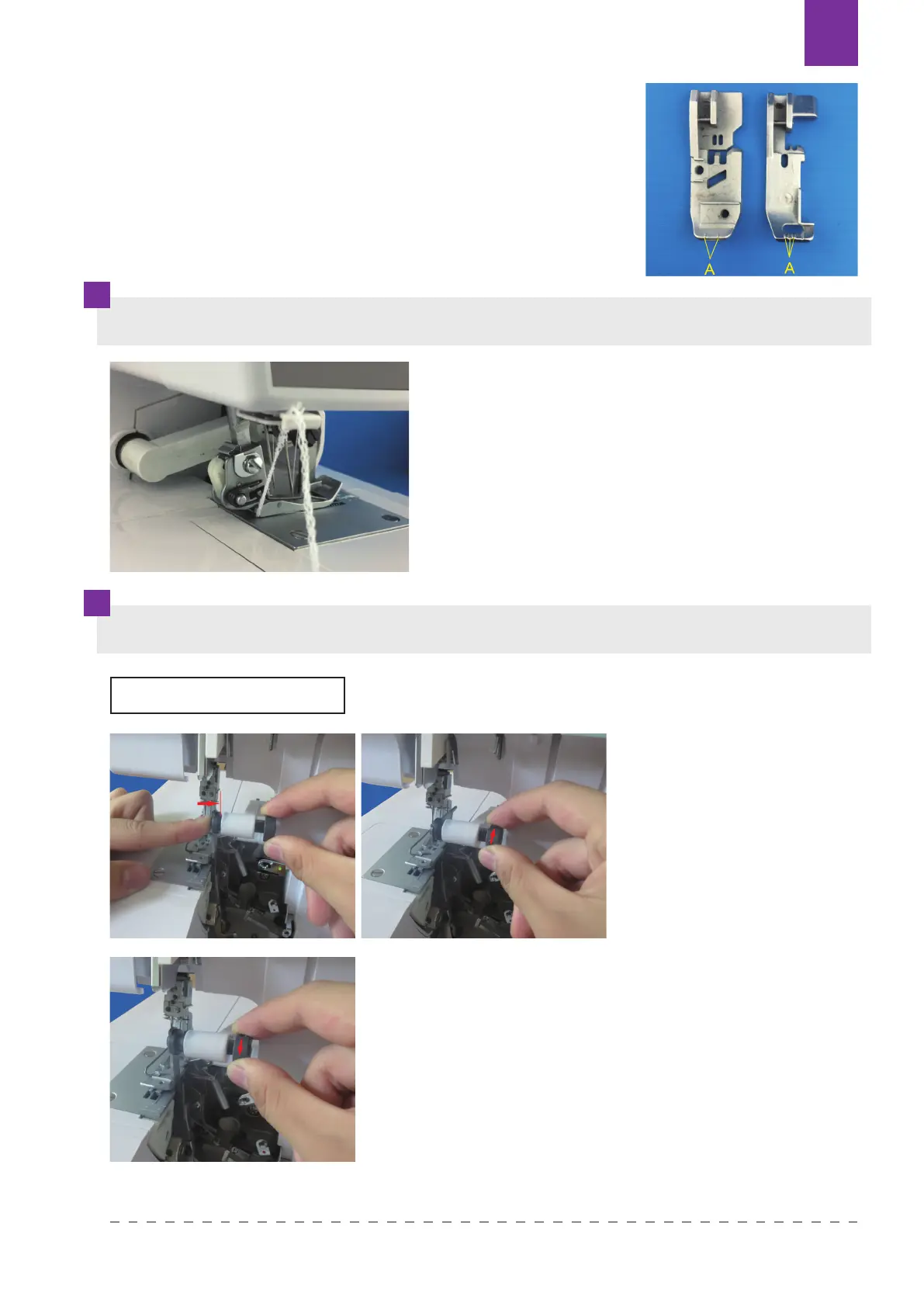 A
A