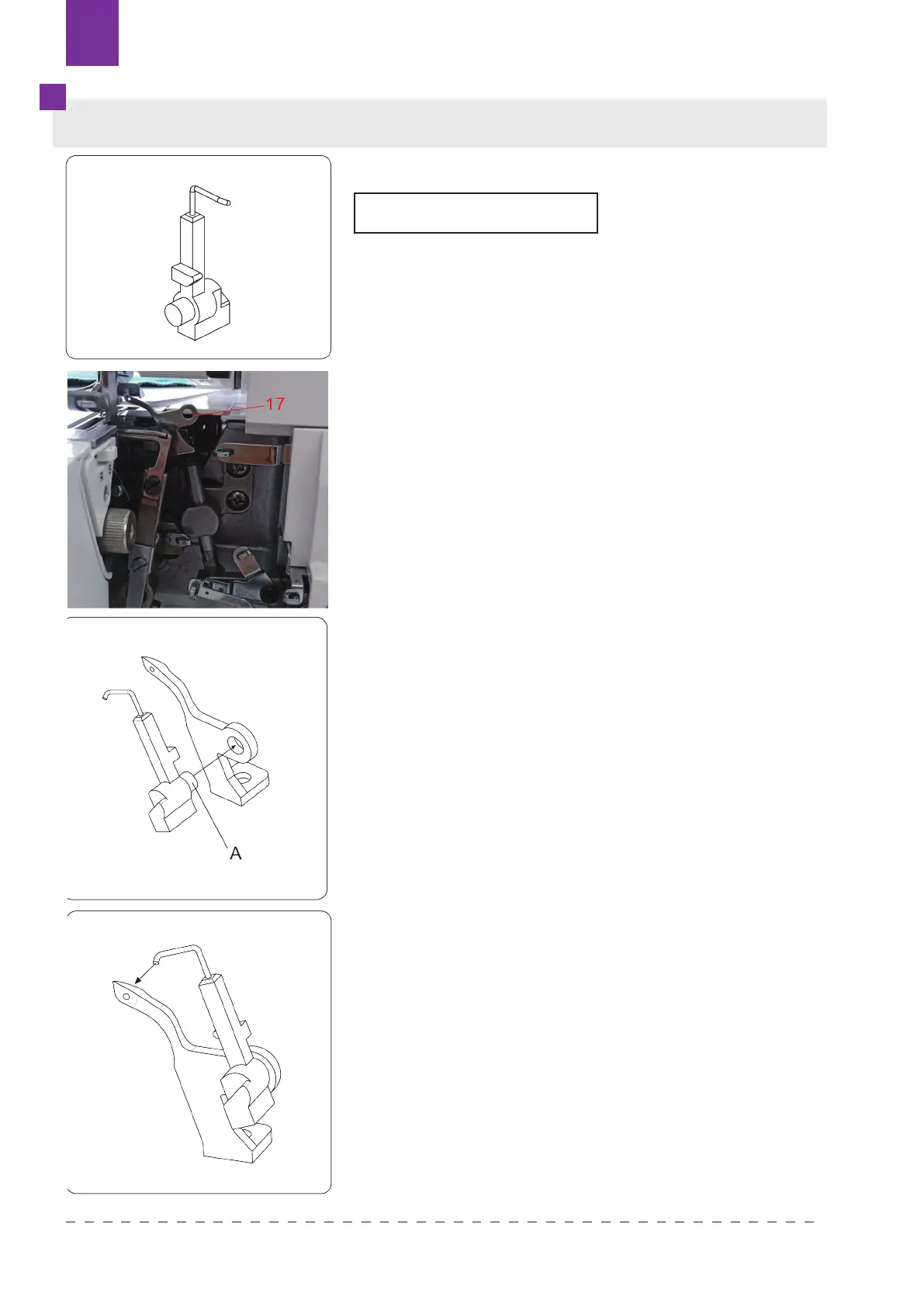 17

A