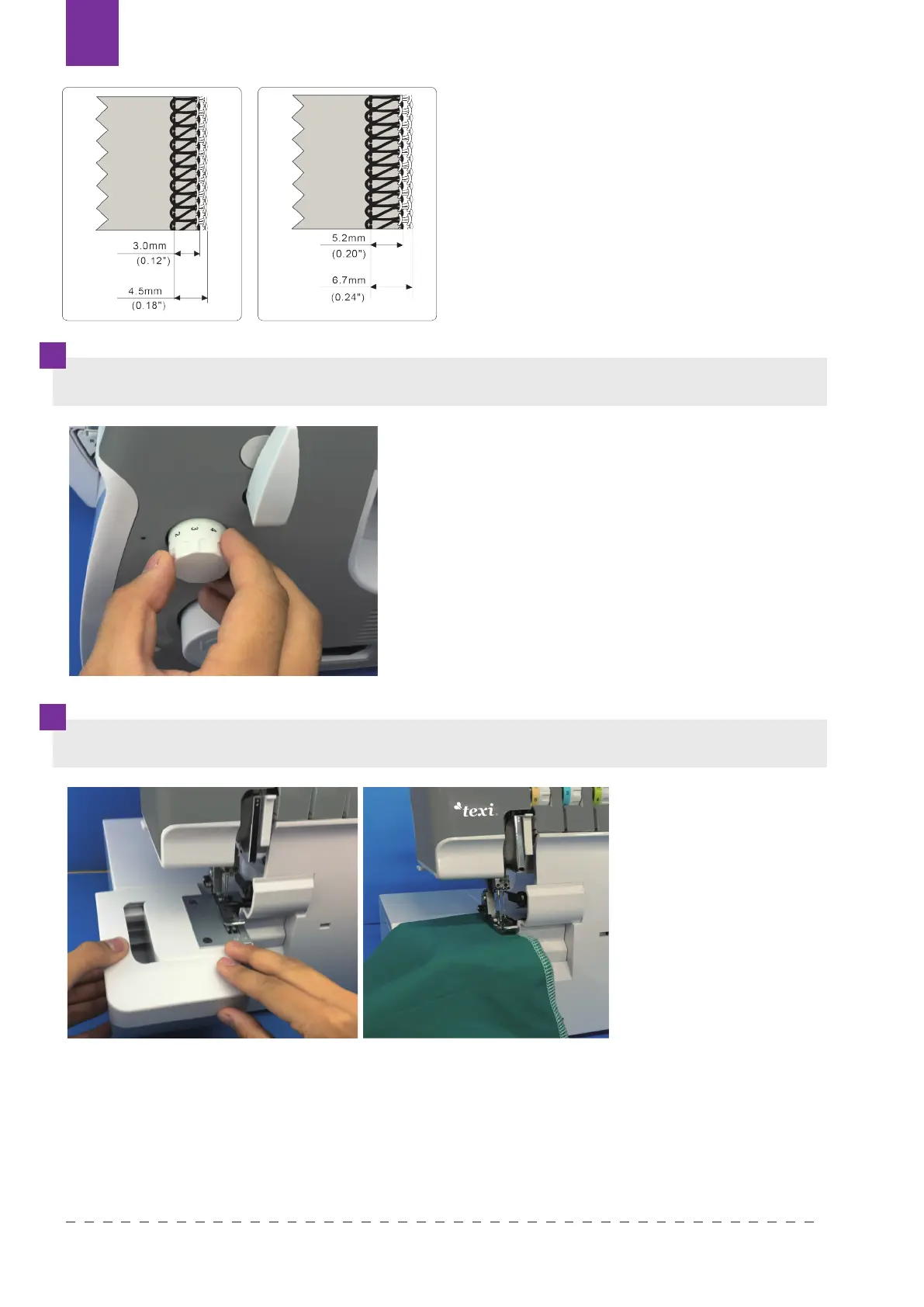 3.0mm
(0.12")
4.5mm
(0.18")

5.2mm
(0.20")
6.7mm
(0.24")

2 3 4

texi