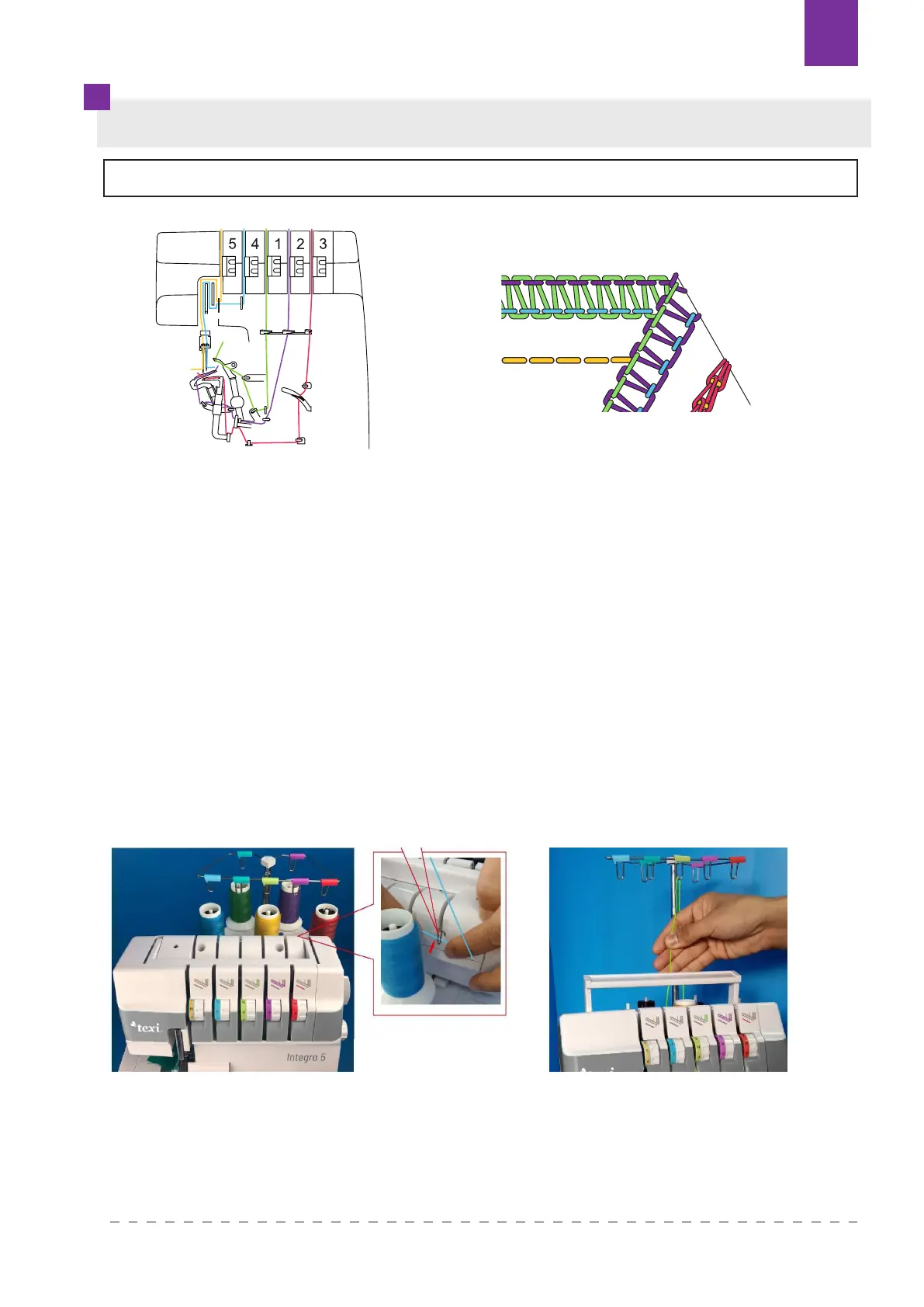 5 4 1 2 3

texi

Integra 5