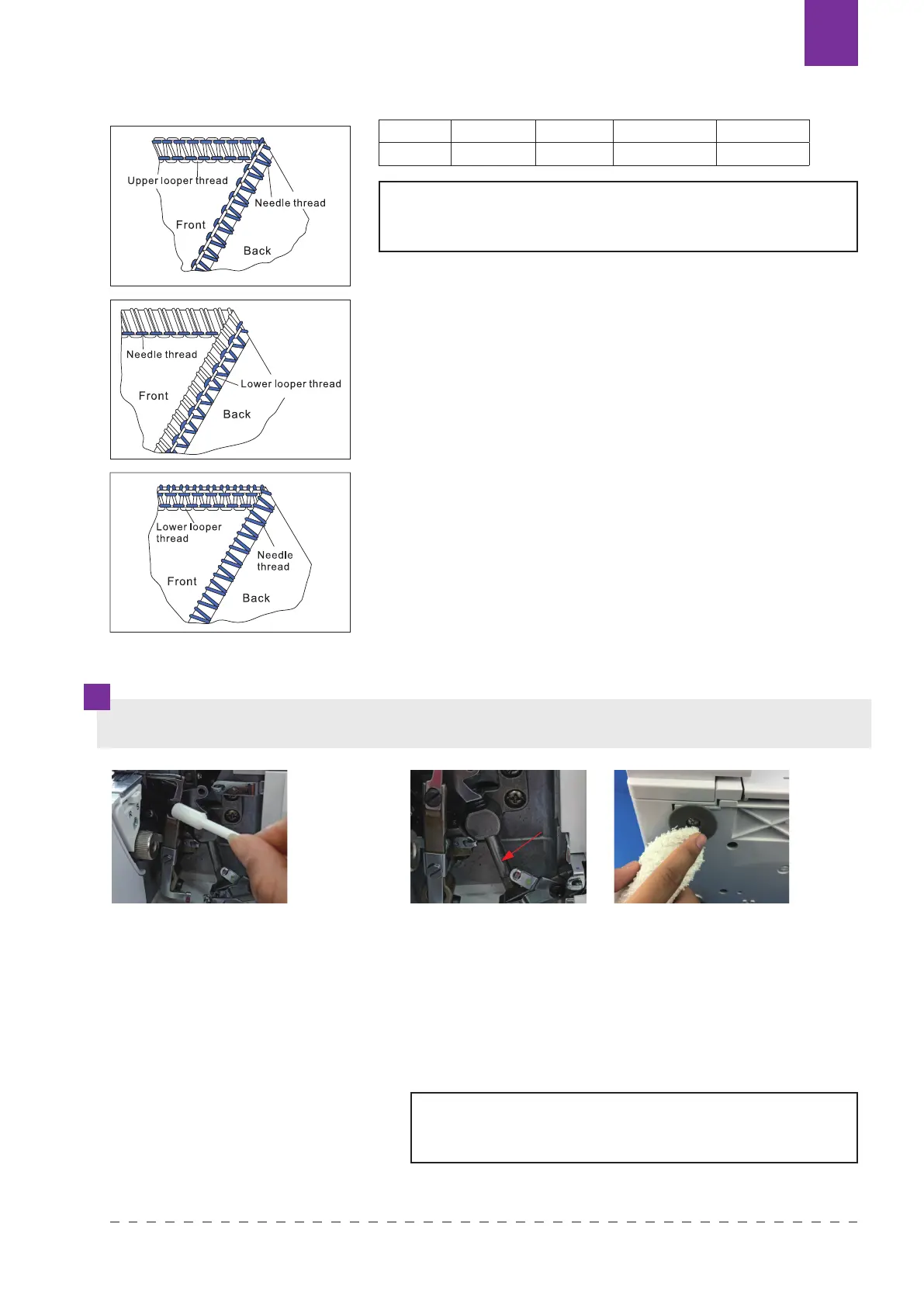 Upper looper thread

Needle thread

Front

Back

Needle thread

Lower looper thread

Front

Back

Lower looper thread

Needle thread

Front

Back