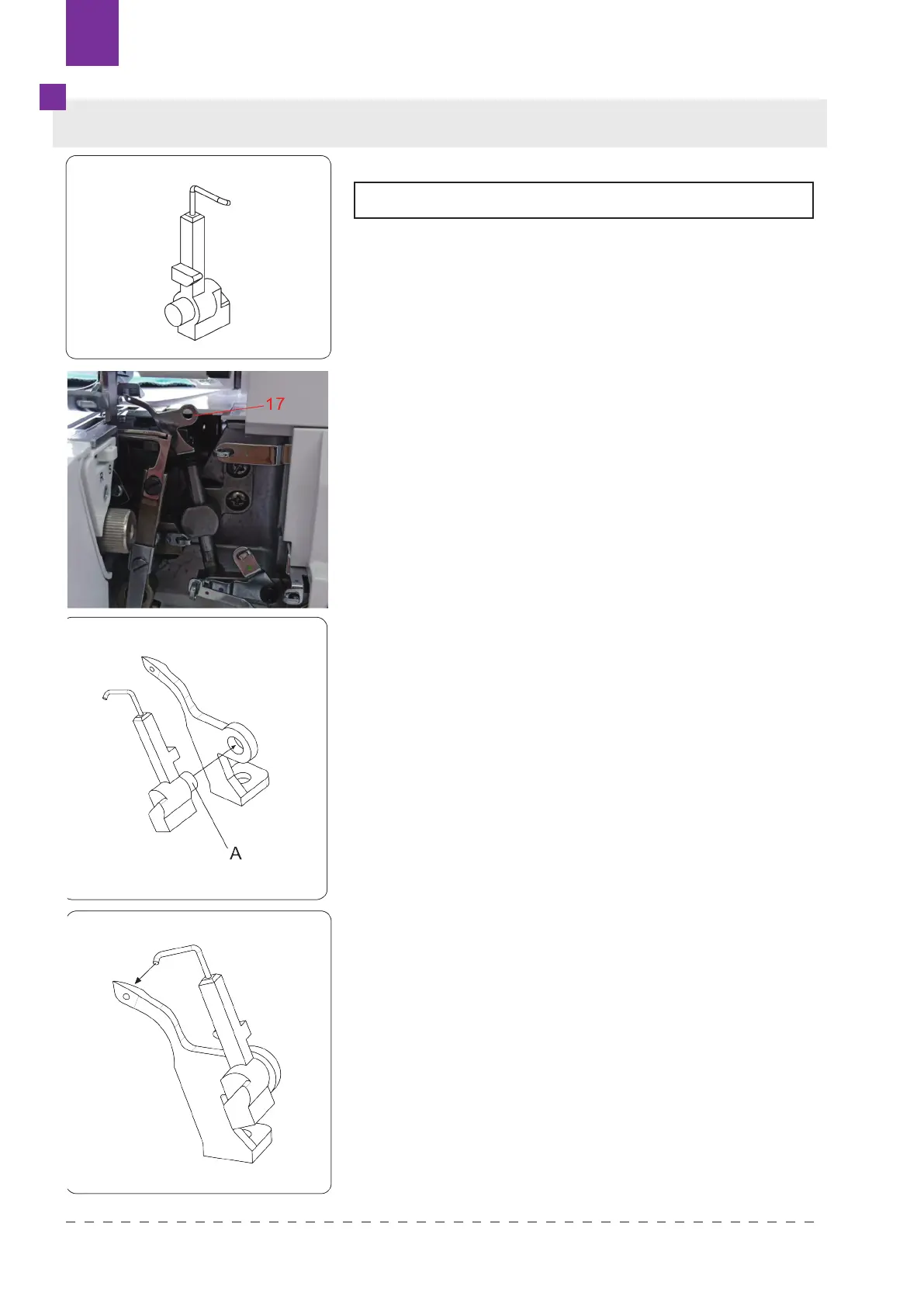 17

A