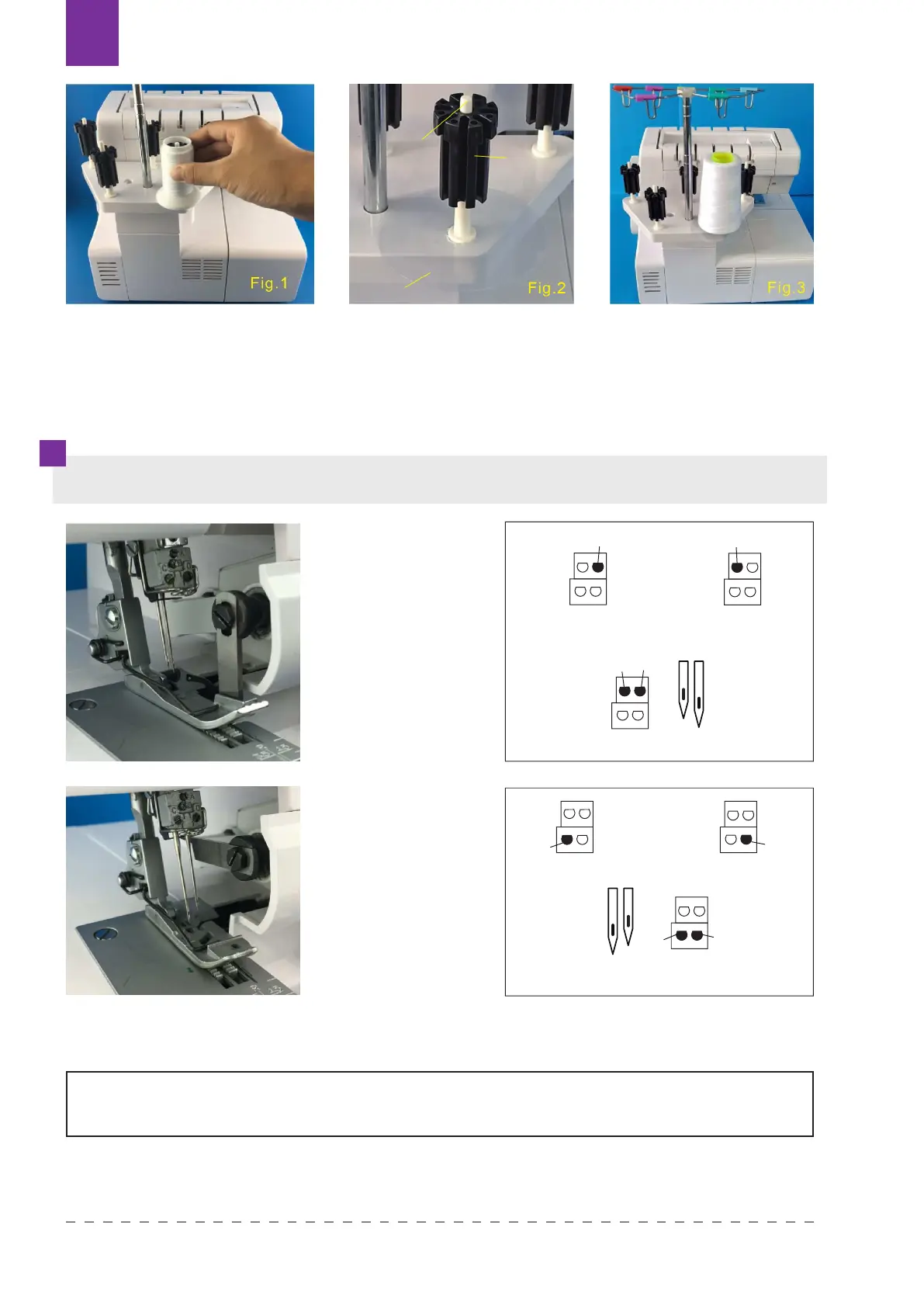 Fig.1

Fig.2

Fig.3