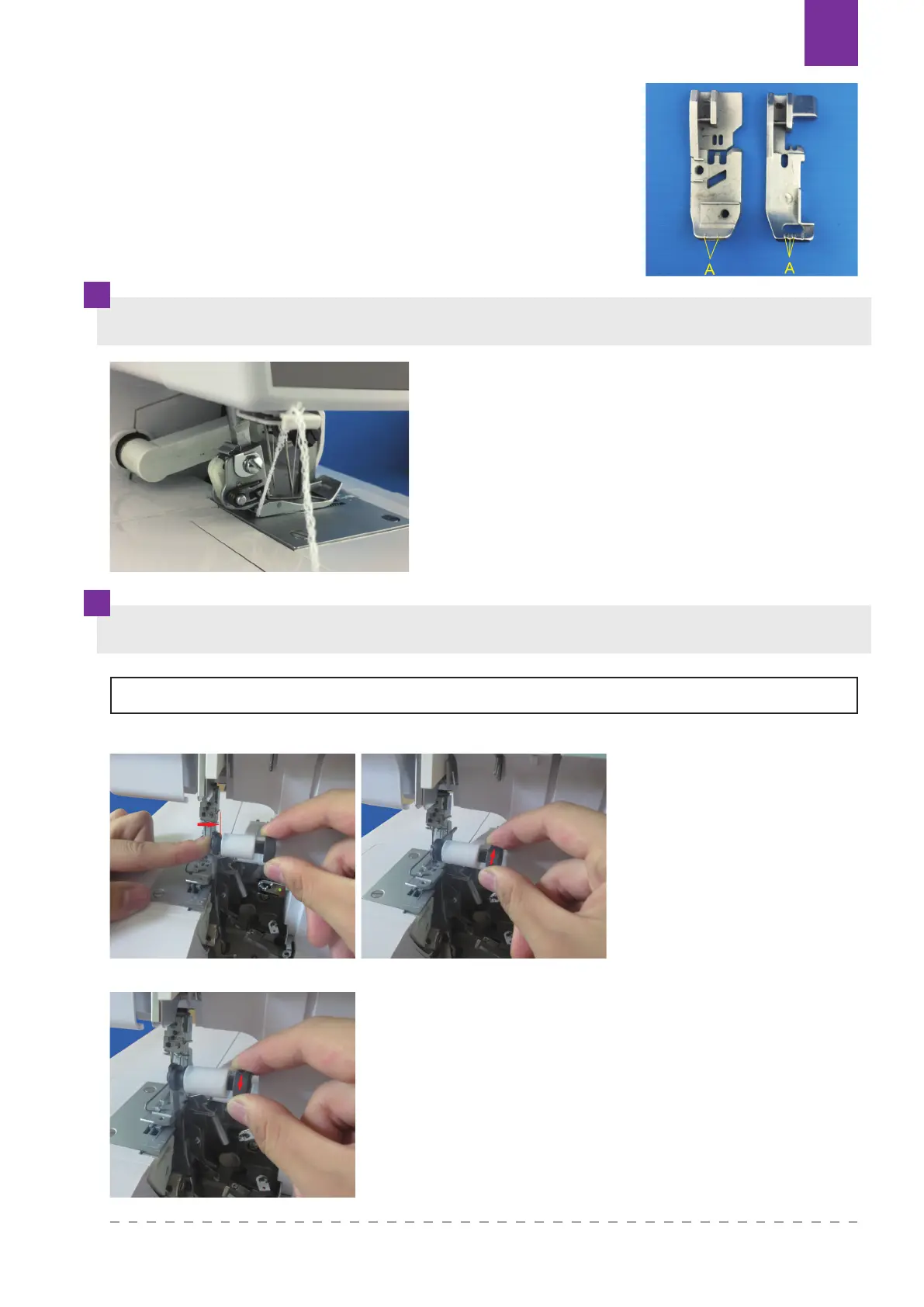 A A