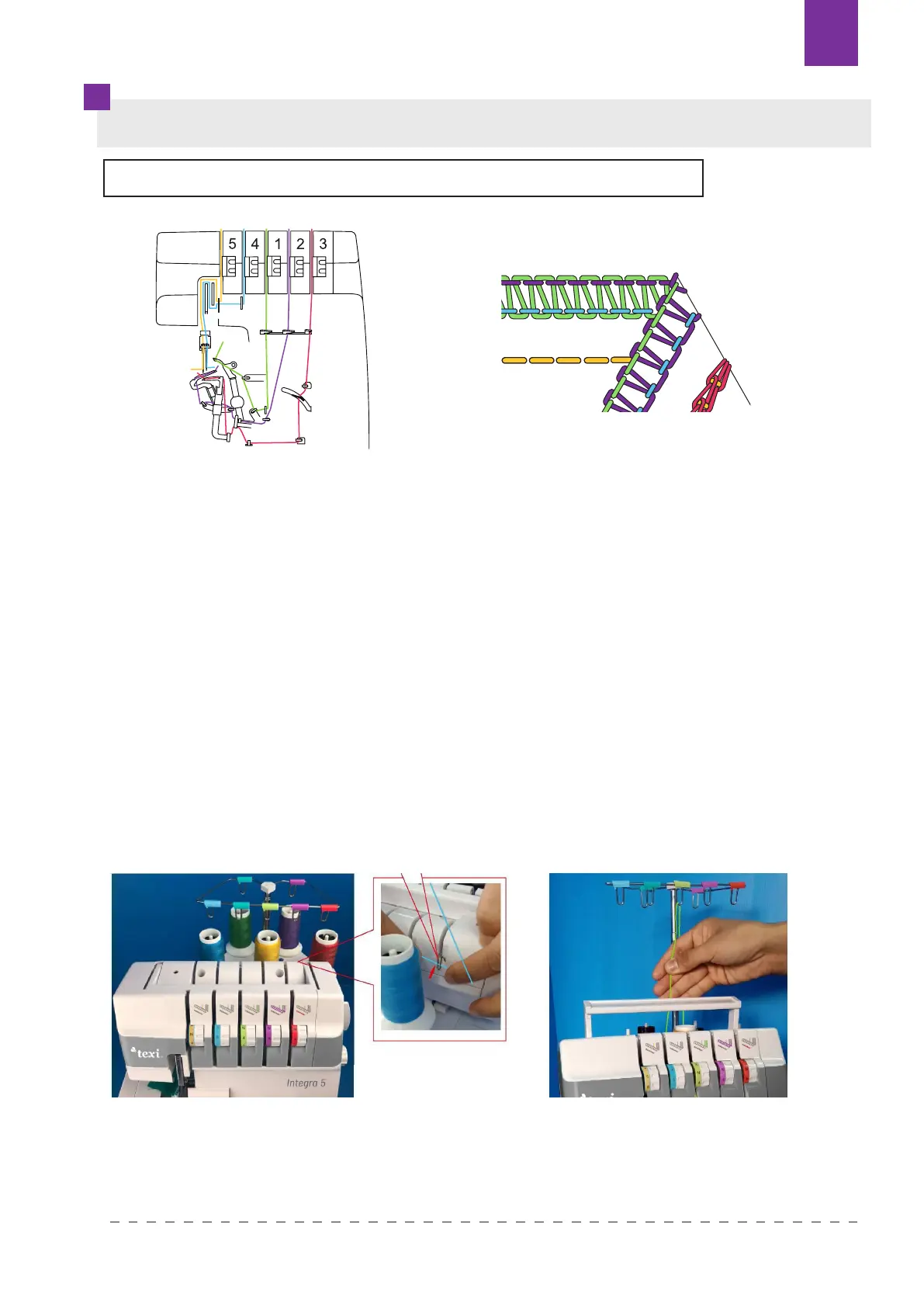 5 4 1 2 3

texi

Integra 5